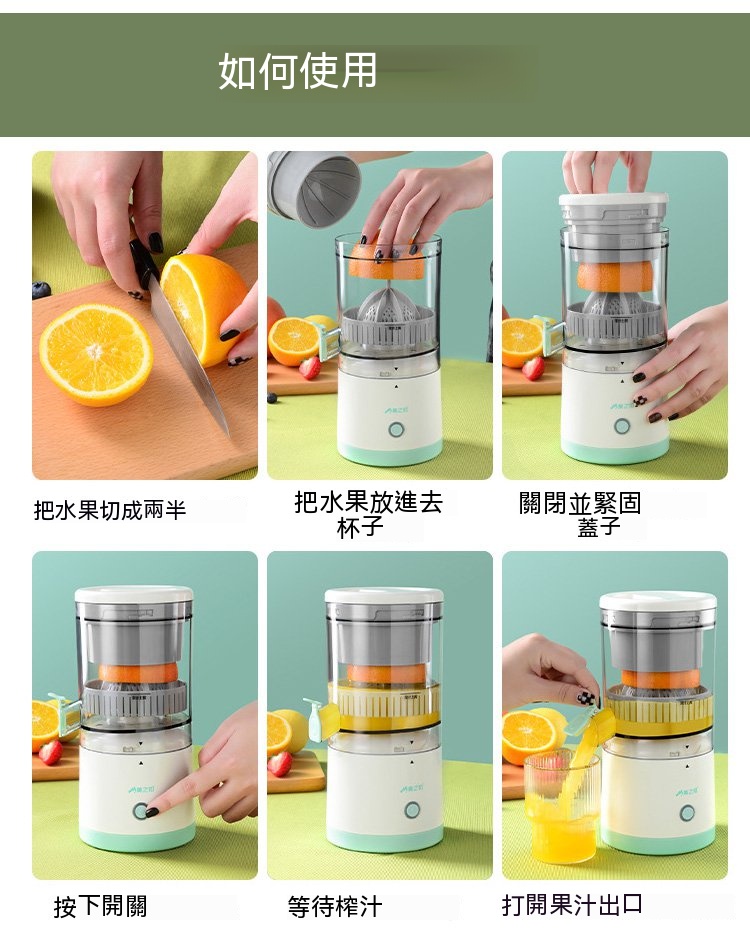 如何使用

把水果切成兩半

把水果放進去杯子

關閉並緊固蓋子

按下開關

等待榨汁

打開果汁出口