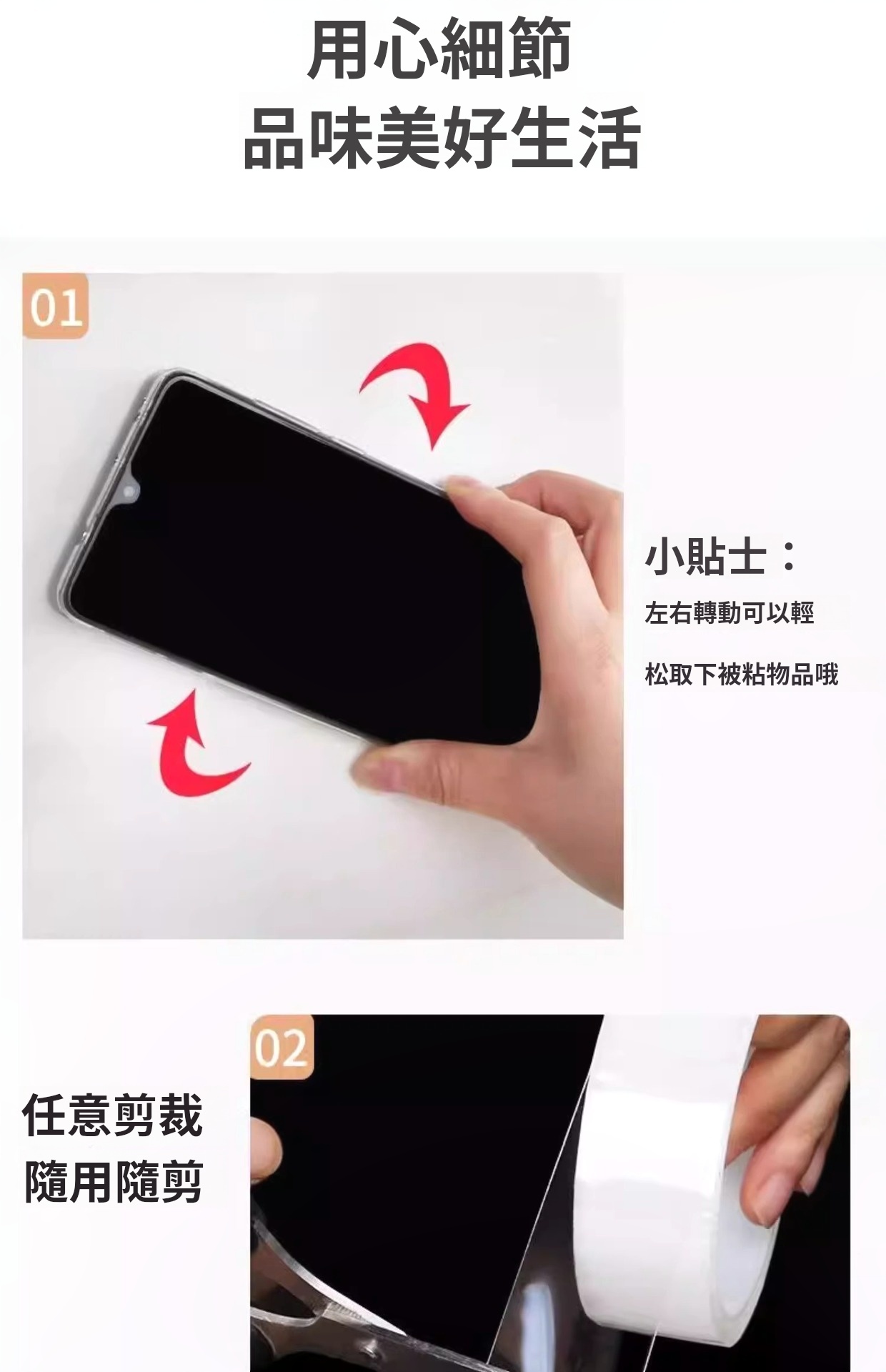 用心細節
品味美好生活

01

小貼士：
左右轉動可以輕
松取下被粘物品哦

02

任意剪裁
隨用隨剪