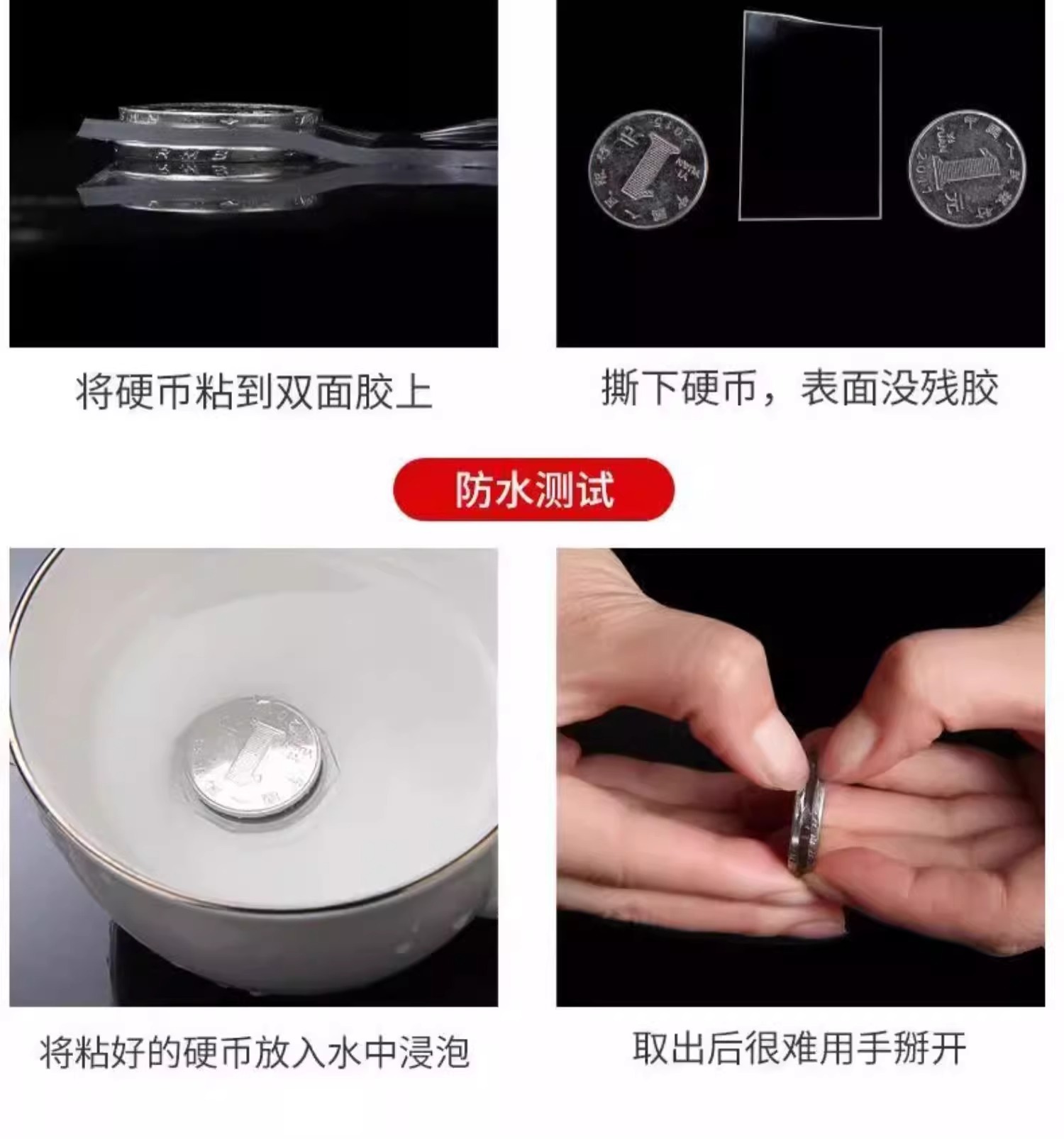 将硬币粘到双面胶上

撕下硬币，表面没残胶

防水测试

将粘好的硬币放入水中浸泡

取出后很难用手掰开