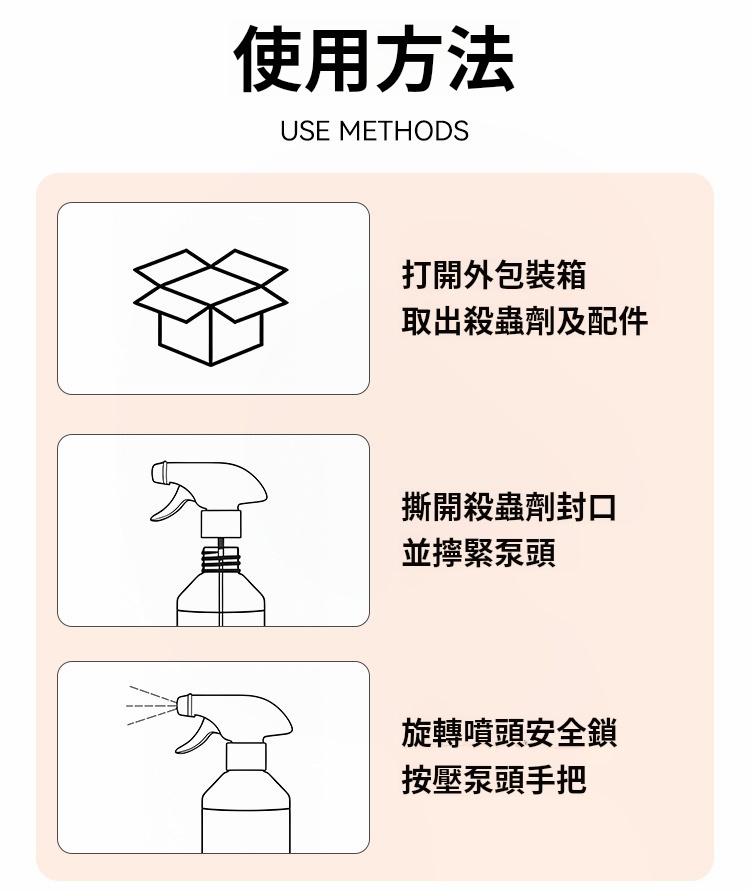 使用方法

USE METHODS

打開外包裝箱
取出殺蟲劑及配件

撕開殺蟲劑封口
並擰緊泵頭

旋轉噴頭安全鎖
按壓泵頭手把