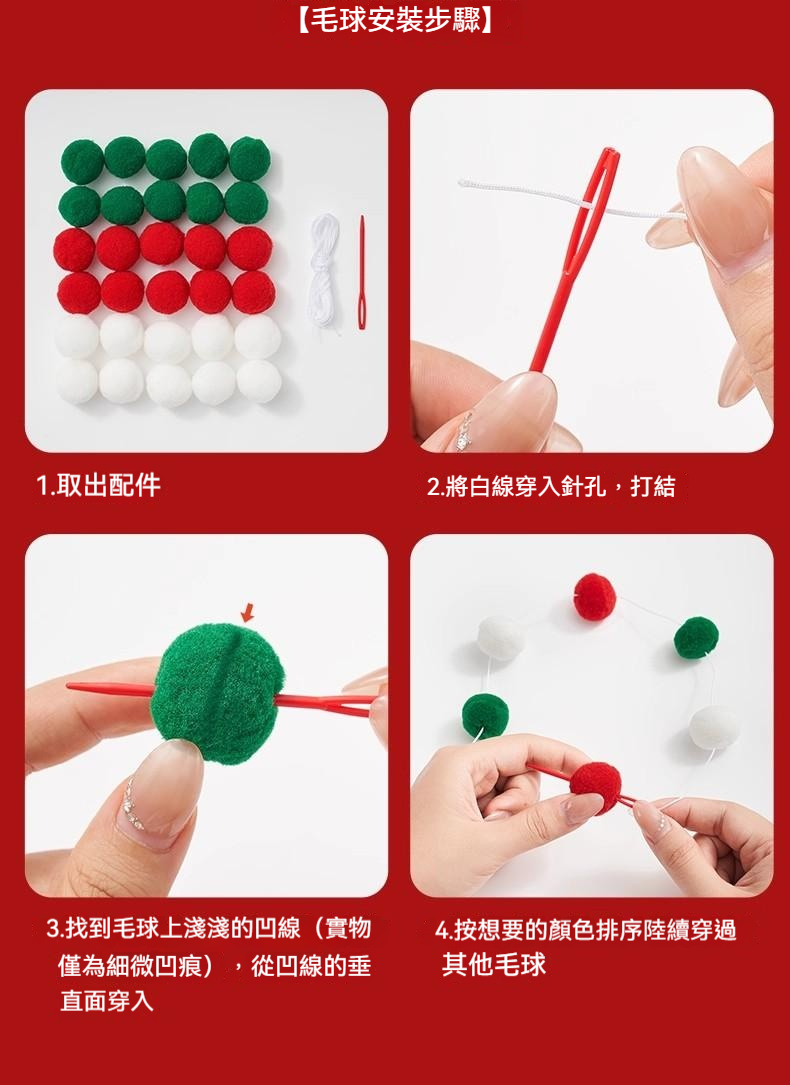 【毛球安裝步驟】

1.取出配件

2.將白線穿入針孔，打結

3.找到毛球上淺淺的凹線（實物僅為細微凹痕），從凹線的垂直面穿入

4.按想要的顏色排序陸續穿過其他毛球