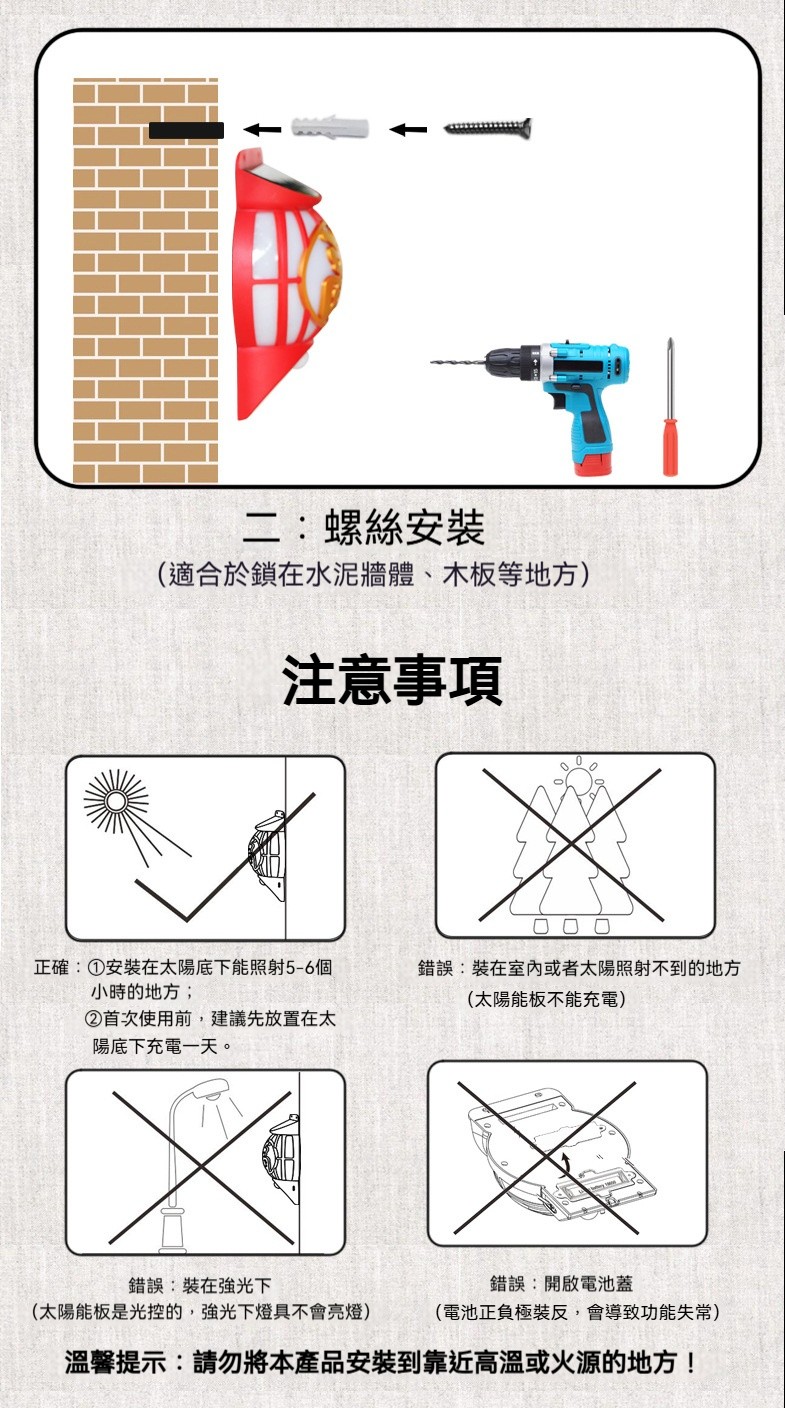 二：螺絲安裝
（適合於鎖在水泥牆體、木板等地方）

注意事項

正確：①安裝在太陽底下能照射5-6個小時的地方；
②首次使用前，建議先放置在太陽底下充電一天。

錯誤：裝在室內或者太陽照射不到的地方
（太陽能板不能充電）

錯誤：裝在強光下
（太陽能板是光控的，強光下燈具不會亮燈）

錯誤：開啟電池蓋
（電池正負極裝反，會導致功能失常）

溫馨提示：請勿將本產品安裝到靠近高溫或火源的地方！