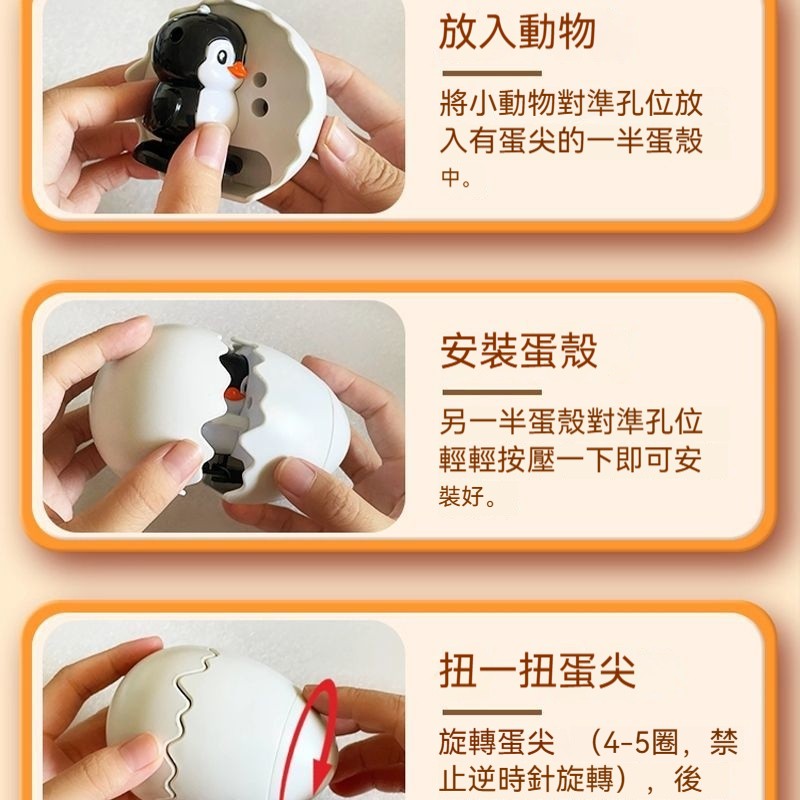 放入動物

將小動物對準孔位放入有蛋尖的一半蛋殼中。

安裝蛋殼

另一半蛋殼對準孔位輕輕按壓一下即可安裝好。

扭一扭蛋尖

旋轉蛋尖 （4-5圈，禁止逆時針旋轉），後