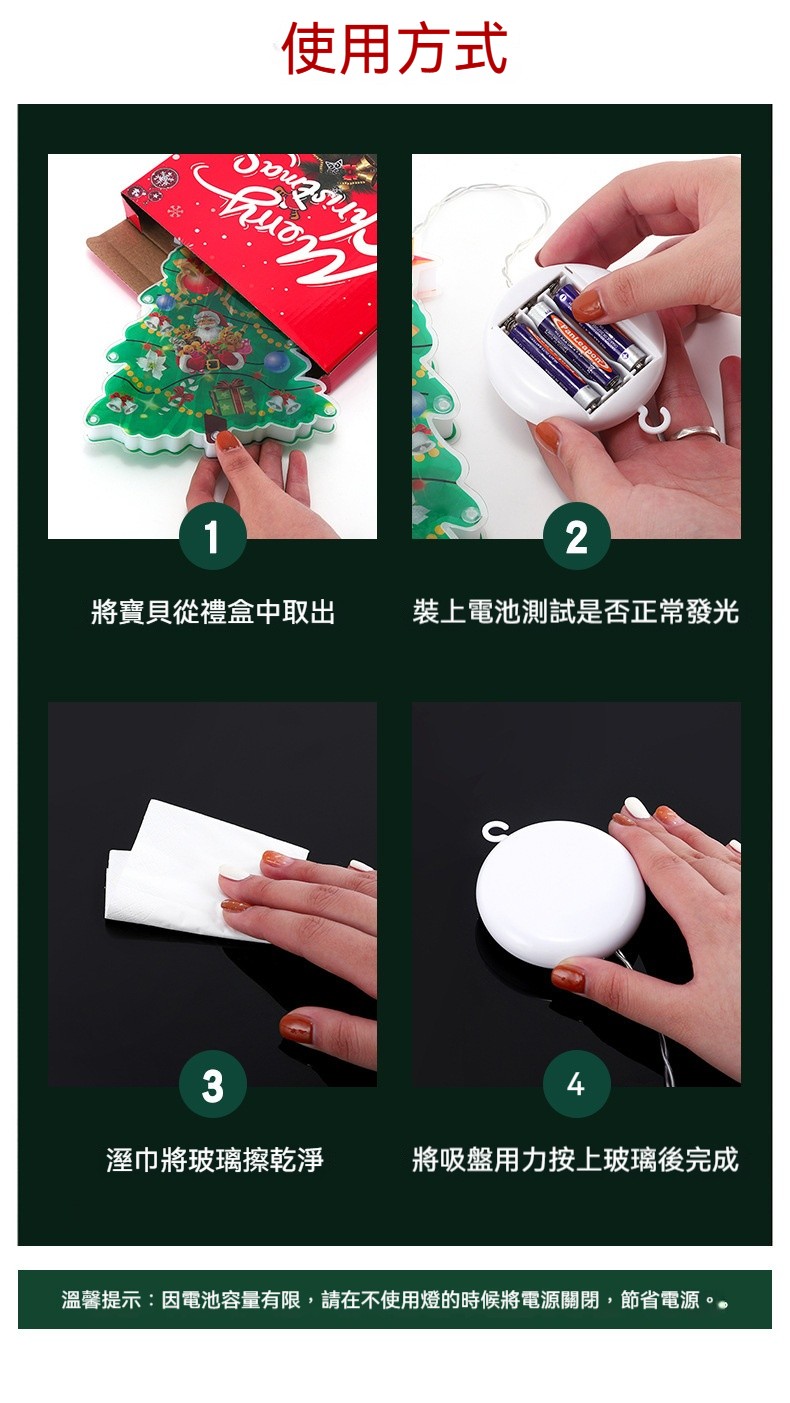 使用方式

Merry Christmas

1

將寶貝從禮盒中取出

2

裝上電池測試是否正常發光

3

溼巾將玻璃擦乾淨

4

將吸盤用力按上玻璃後完成

溫馨提示：因電池容量有限，請在不使用燈的時候將電源關閉，節省電源。