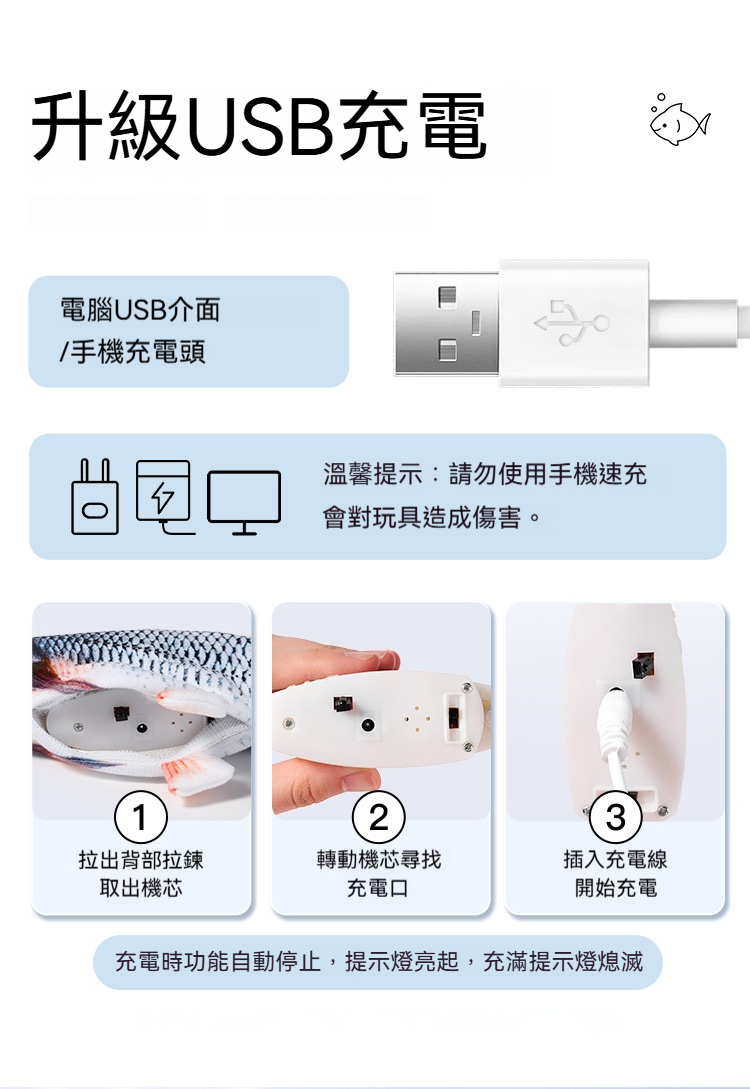 升級USB充電

電腦USB介面
/手機充電頭

溫馨提示：請勿使用手機速充
會對玩具造成傷害。

1
拉出背部拉鍊
取出機芯

2
轉動機芯尋找
充電口

3
插入充電線
開始充電

充電時功能自動停止，提示燈亮起，充滿提示燈熄滅