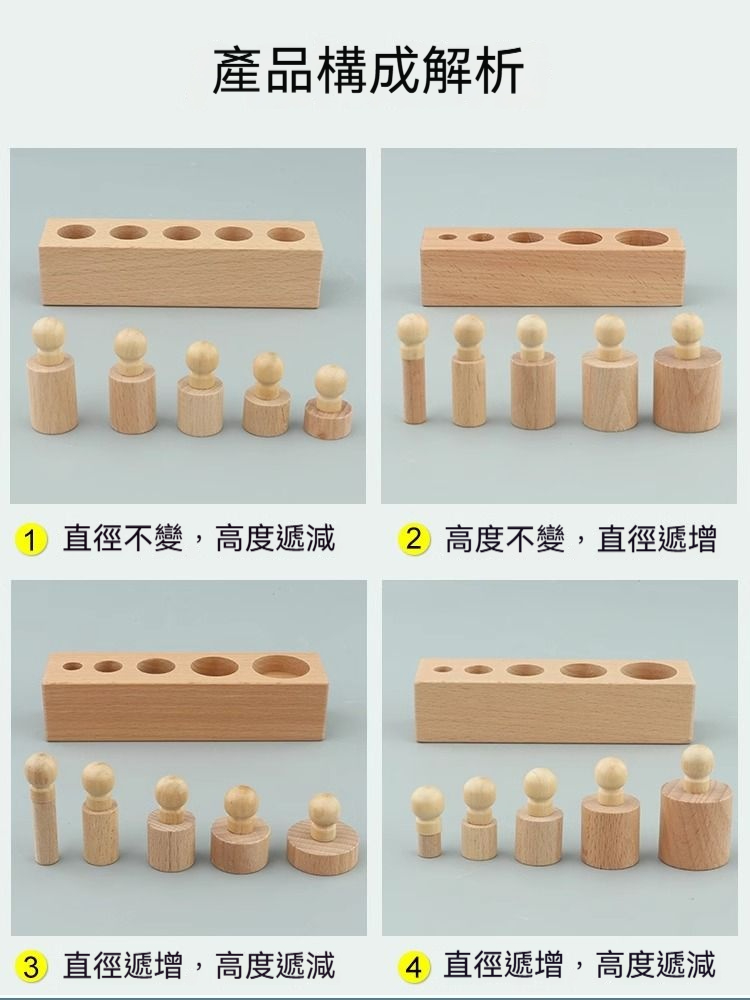 產品構成解析

1 直徑不變，高度遞減

2 高度不變，直徑遞增

3 直徑遞增，高度遞減

4 直徑遞增，高度遞減