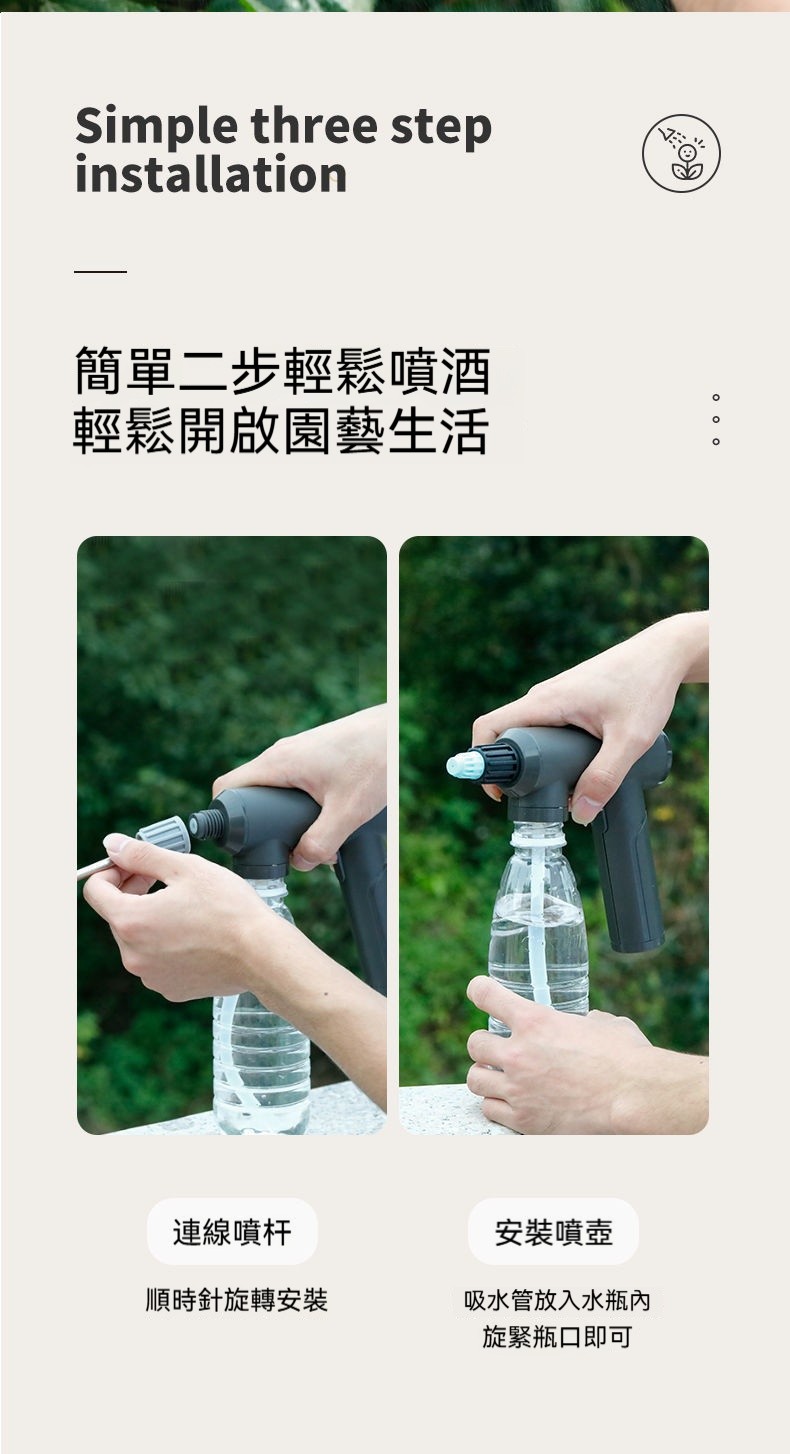 Simple three step installation

簡單二步輕鬆噴酒
輕鬆開啟園藝生活

連線噴杆

順時針旋轉安裝

安裝噴壺

吸水管放入水瓶內
旋緊瓶口即可