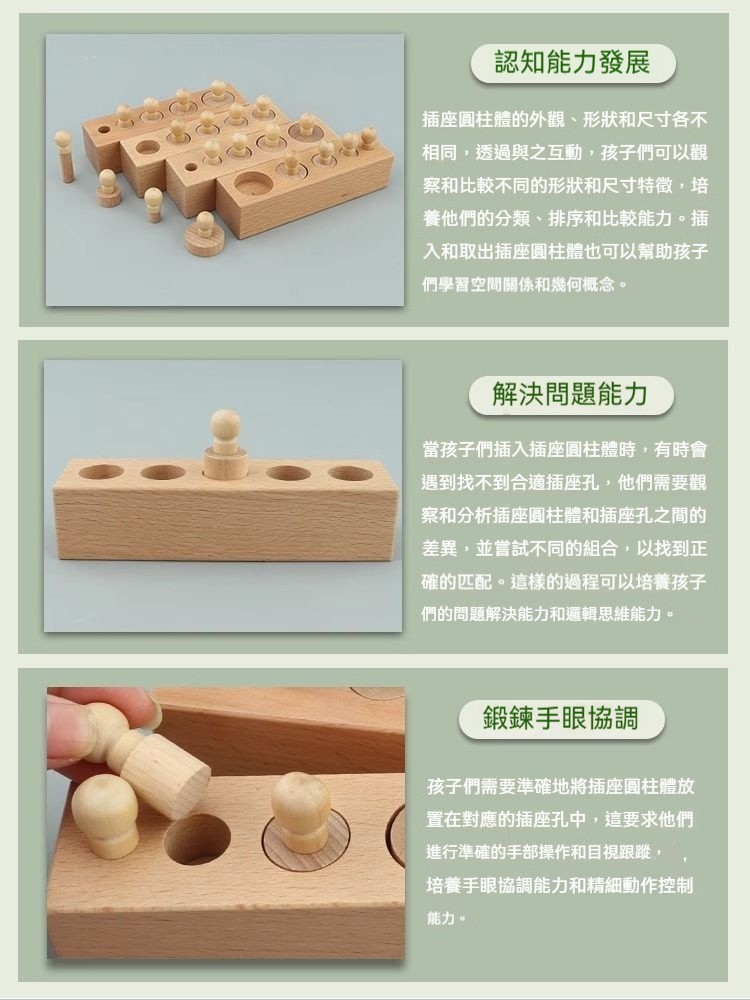 認知能力發展

插座圓柱體的外觀、形狀和尺寸各不相同，透過與之互動，孩子們可以觀察和比較不同的形狀和尺寸特徵，培養他們的分類、排序和比較能力。插入和取出插座圓柱體也可以幫助孩子們學習空間關係和幾何概念。

解決問題能力

當孩子們插入插座圓柱體時，有時會遇到找不到合適插座孔，他們需要觀察和分析插座圓柱體和插座孔之間的差異，並嘗試不同的組合，以找到正確的匹配。這樣的過程可以培養孩子們的問題解決能力和邏輯思維能力。

鍛鍊手眼協調

孩子們需要準確地將插座圓柱體放置在對應的插座孔中，這要求他們進行準確的手部操作和目視跟蹤，，培養手眼協調能力和精細動作控制能力。