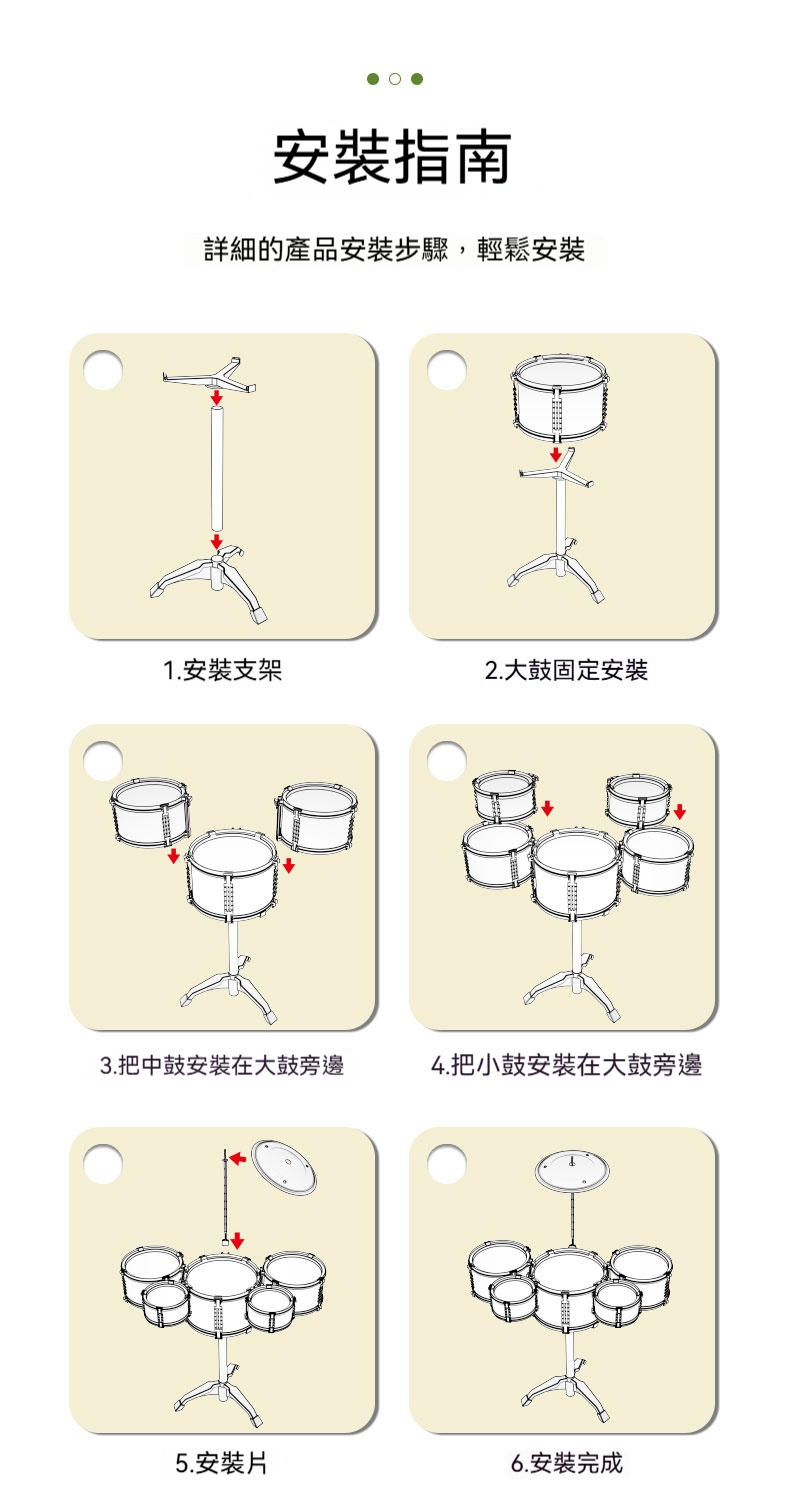 安裝指南

詳細的產品安裝步驟，輕鬆安裝

1.安裝支架

2.大鼓固定安裝

3.把中鼓安裝在大鼓旁邊

4.把小鼓安裝在大鼓旁邊

5.安裝片

6.安裝完成