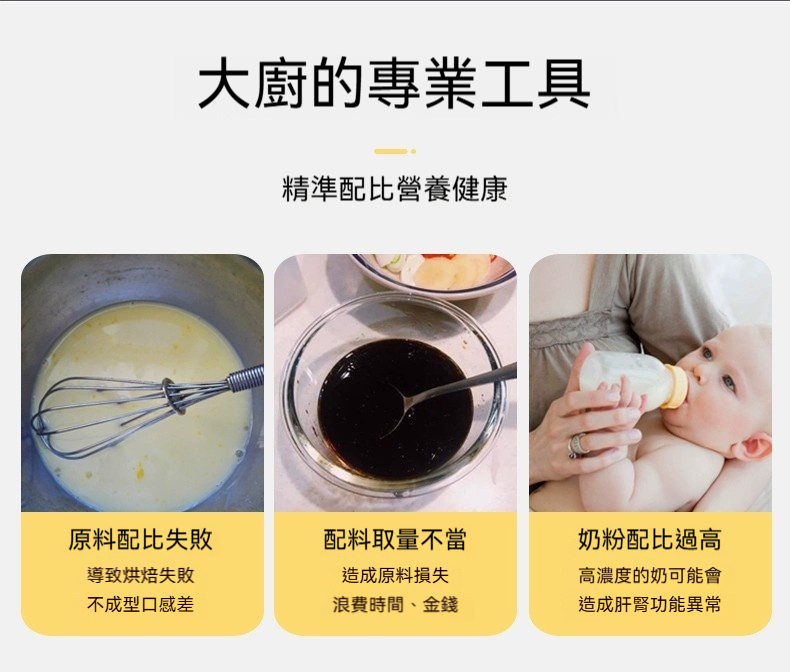 大廚的專業工具

精準配比營養健康

原料配比失敗

導致烘焙失敗
不成型口感差

配料取量不當

造成原料損失
浪費時間、金錢

奶粉配比過高

高濃度的奶可能會
造成肝腎功能異常