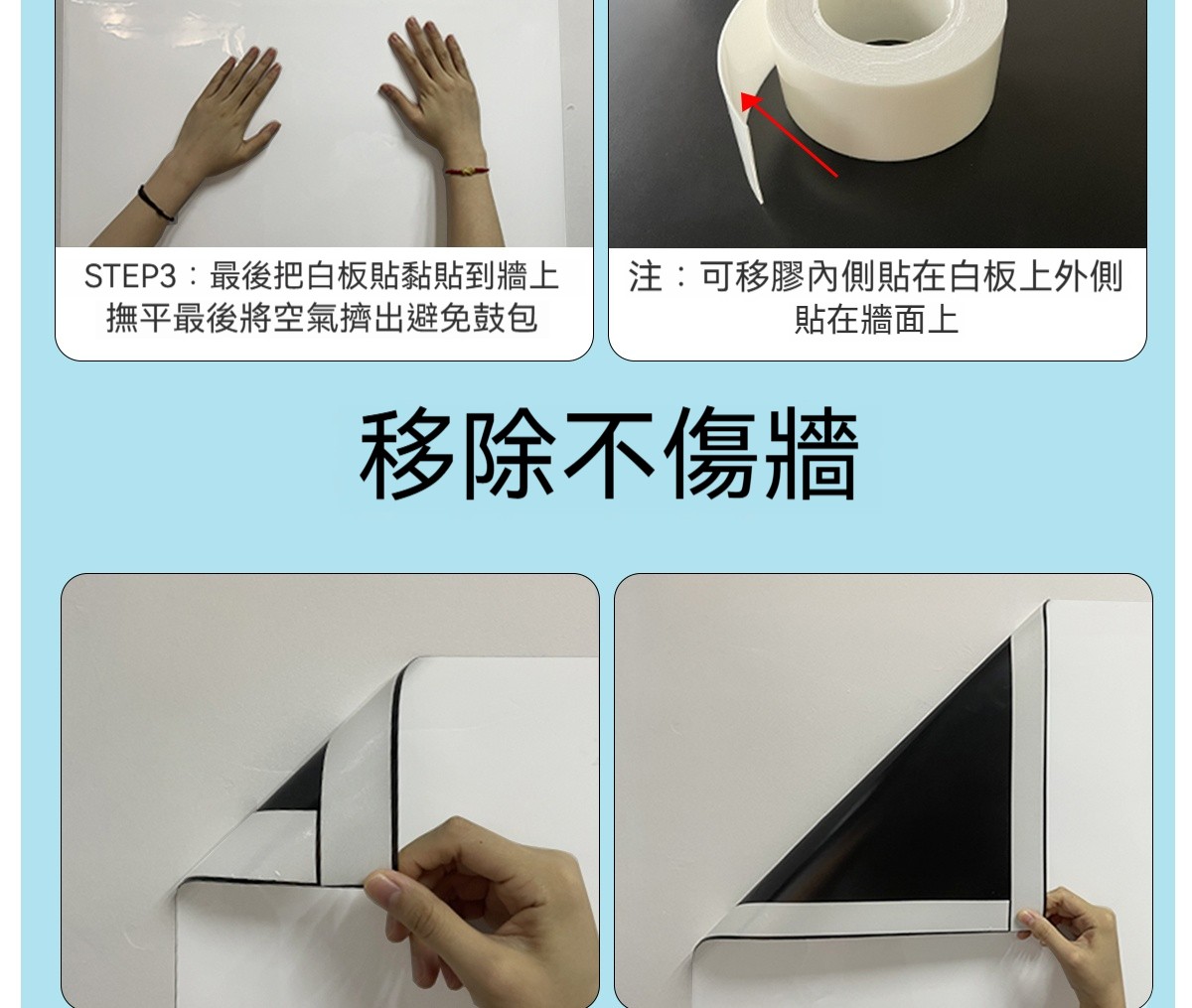 STEP3：最後把白板貼黏貼到牆上撫平最後將空氣擠出避免鼓包

注：可移膠內側貼在白板上外側貼在牆面上

移除不傷牆