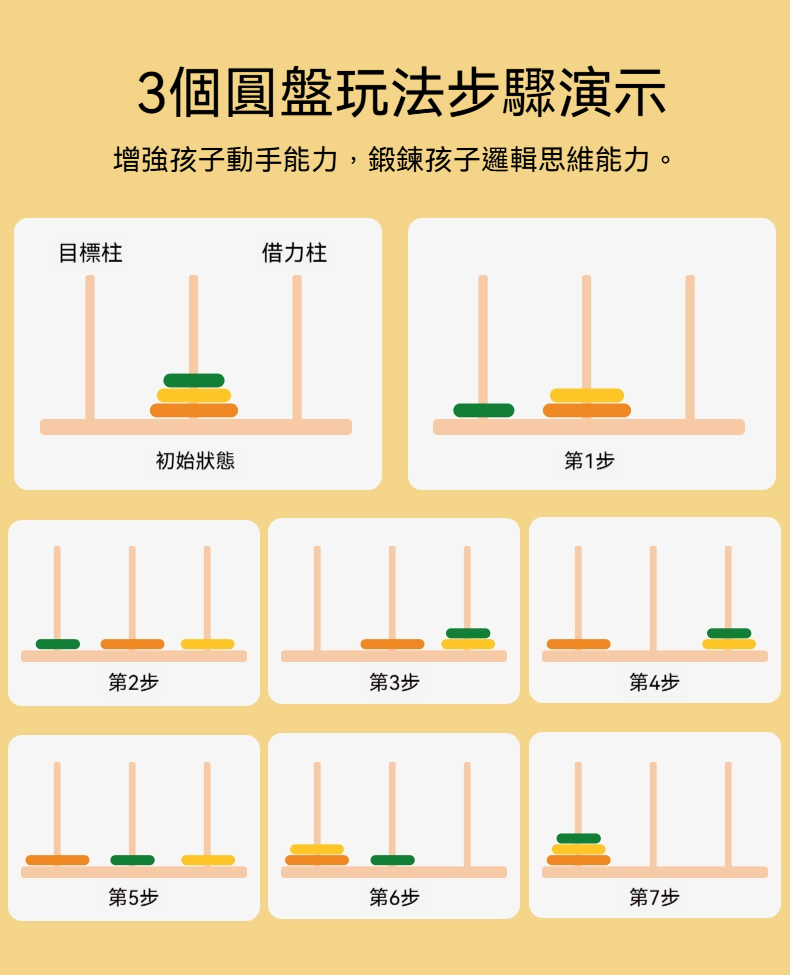 3個圓盤玩法步驟演示

增強孩子動手能力，鍛鍊孩子邏輯思維能力。

目標柱

借力柱

初始狀態

第1步

第2步

第3步

第4步

第5步

第6步

第7步