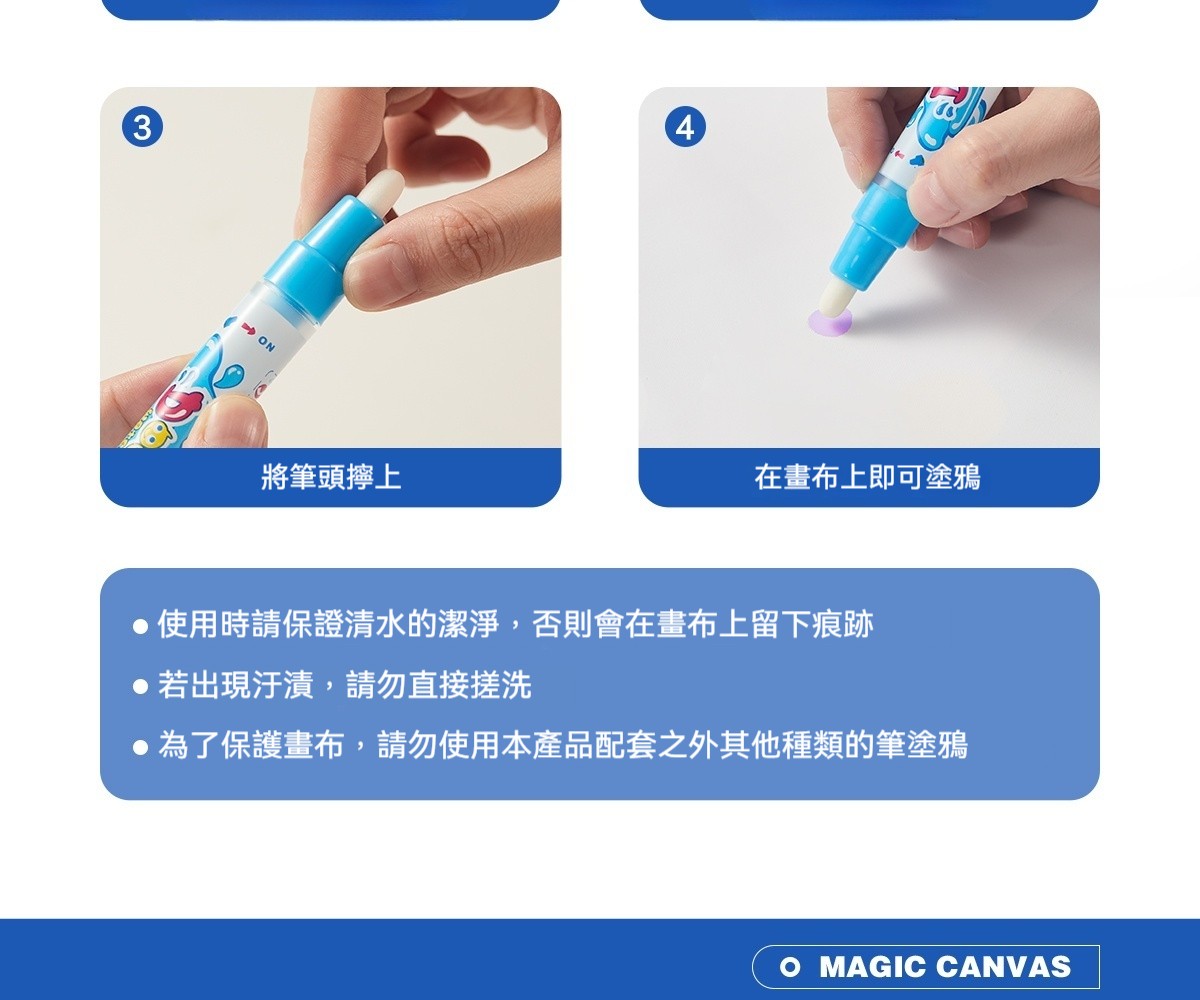 3

ON

將筆頭擰上

4

在畫布上即可塗鴉

● 使用時請保證清水的潔淨，否則會在畫布上留下痕跡

● 若出現汙漬，請勿直接搓洗

● 為了保護畫布，請勿使用本產品配套之外其他種類的筆塗鴉

MAGIC CANVAS