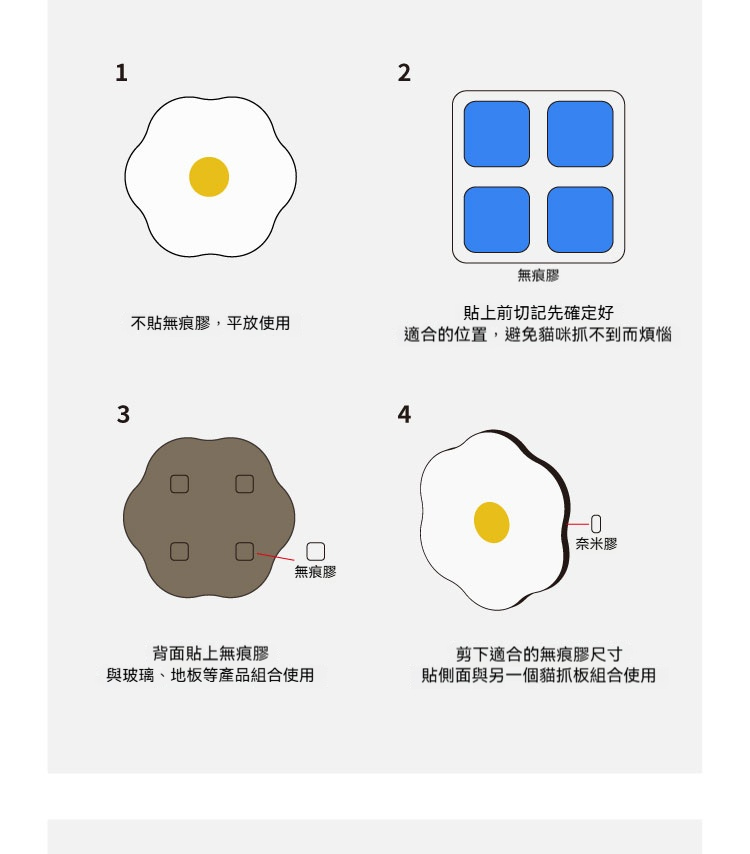 1

不貼無痕膠，平放使用

2

無痕膠

貼上前切記先確定好
適合的位置，避免貓咪抓不到而煩惱

3

無痕膠

背面貼上無痕膠
與玻璃、地板等產品組合使用

4

奈米膠

剪下適合的無痕膠尺寸
貼側面與另一個貓抓板組合使用