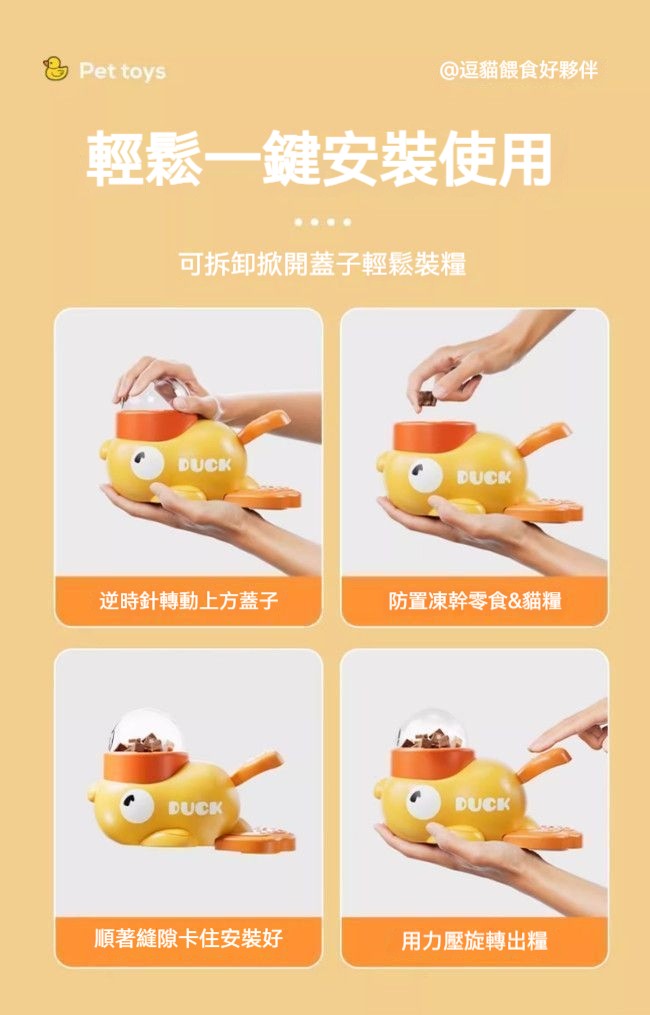 Pet toys

@逗貓餵食好夥伴

輕鬆一鍵安裝使用

可拆卸掀開蓋子輕鬆裝糧

DUCK

逆時針轉動上方蓋子

DUCK

防置凍幹零食&貓糧

DUCK

順著縫隙卡住安裝好

DUCK

用力壓旋轉出糧