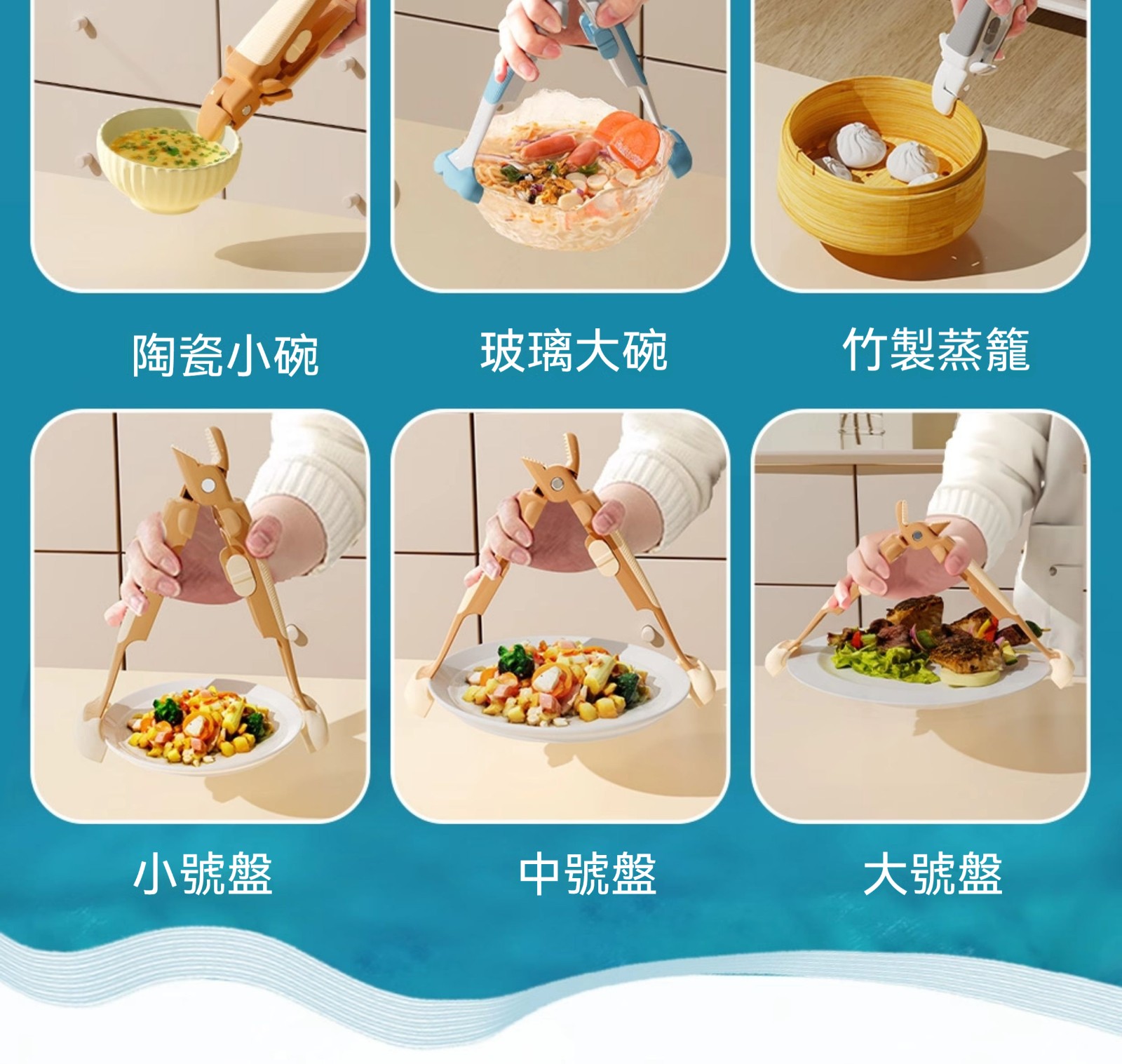 陶瓷小碗

玻璃大碗

竹製蒸籠

小號盤

中號盤

大號盤