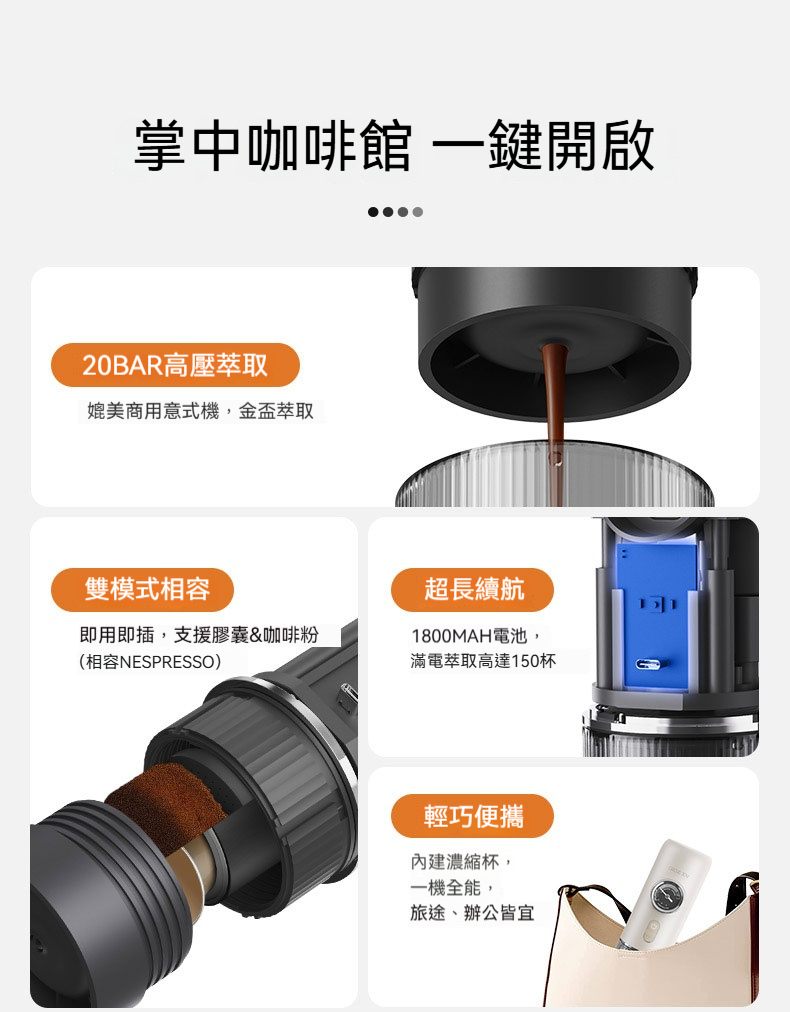 掌中咖啡館 一鍵開啟

20BAR高壓萃取

媲美商用意式機，金盃萃取

雙模式相容

即用即插，支援膠囊&咖啡粉
（相容NESPRESSO）

超長續航

1800MAH電池，
滿電萃取高達150杯

輕巧便攜

內建濃縮杯，
一機全能，
旅途、辦公皆宜