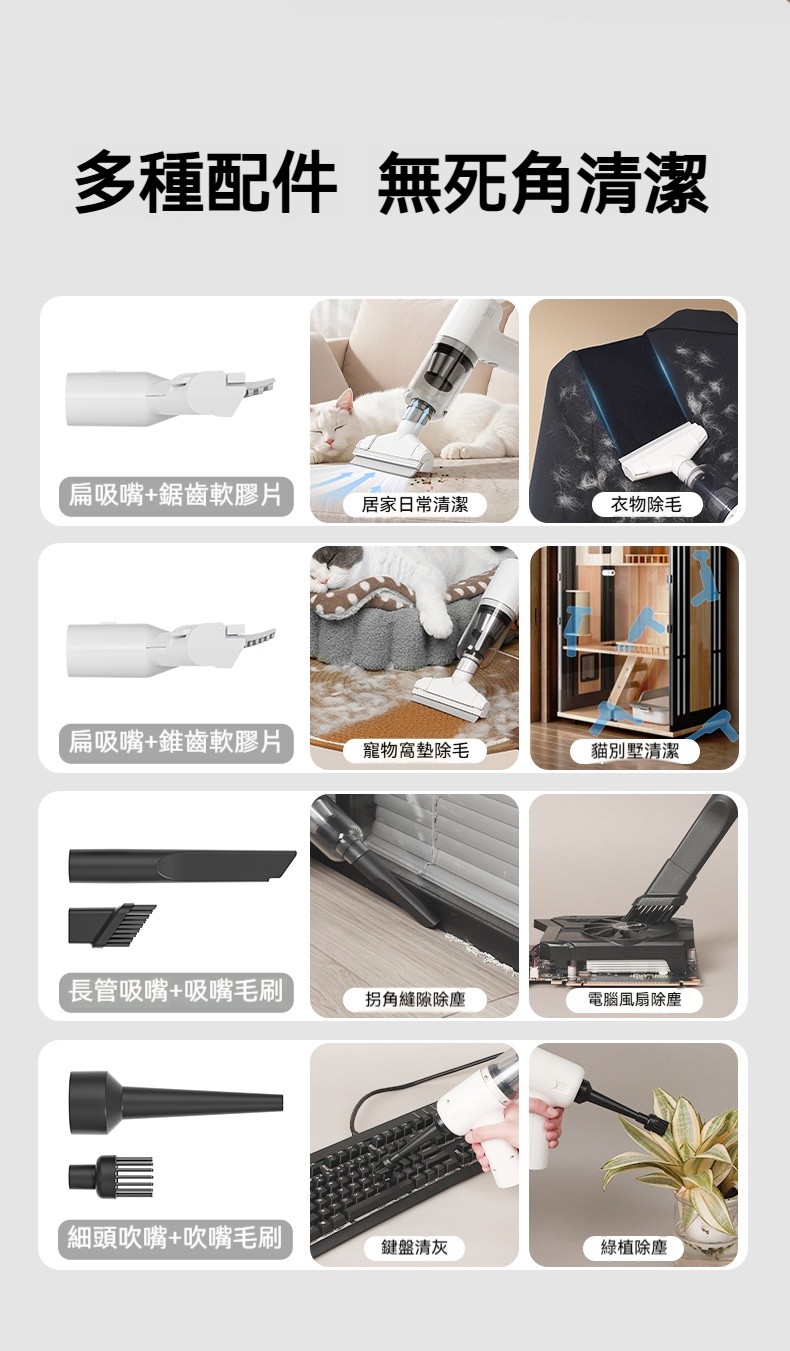 多種配件 無死角清潔

扁吸嘴+鋸齒軟膠片

居家日常清潔

衣物除毛

扁吸嘴+錐齒軟膠片

寵物窩墊除毛

貓別墅清潔

長管吸嘴+吸嘴毛刷

拐角縫隙除塵

電腦風扇除塵

細頭吹嘴+吹嘴毛刷

鍵盤清灰

綠植除塵