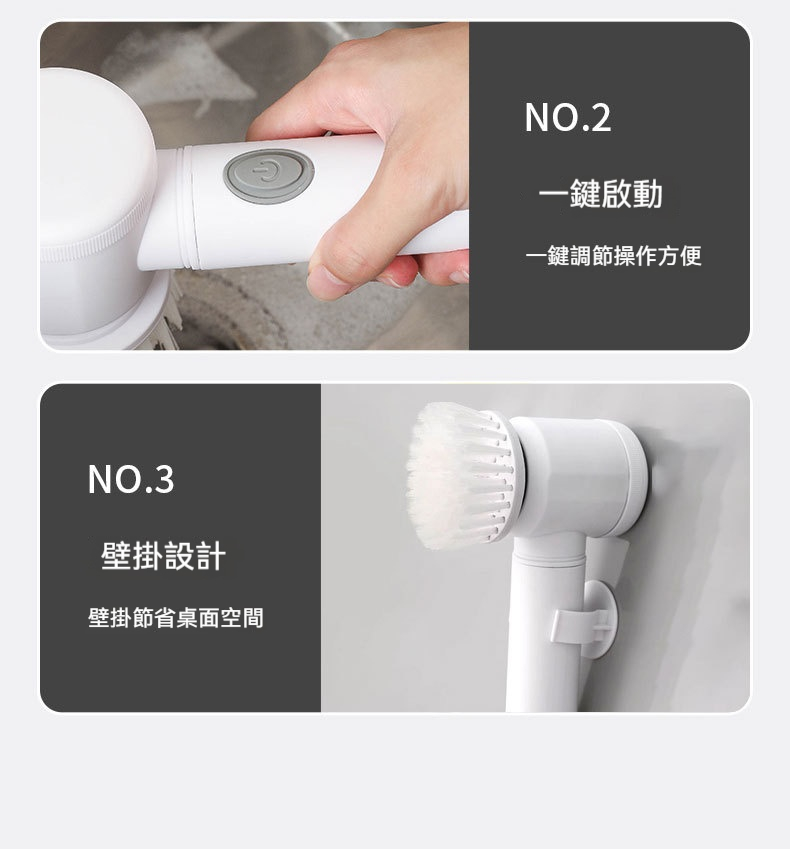 NO.2

一鍵啟動

一鍵調節操作方便

NO.3

壁掛設計

壁掛節省桌面空間