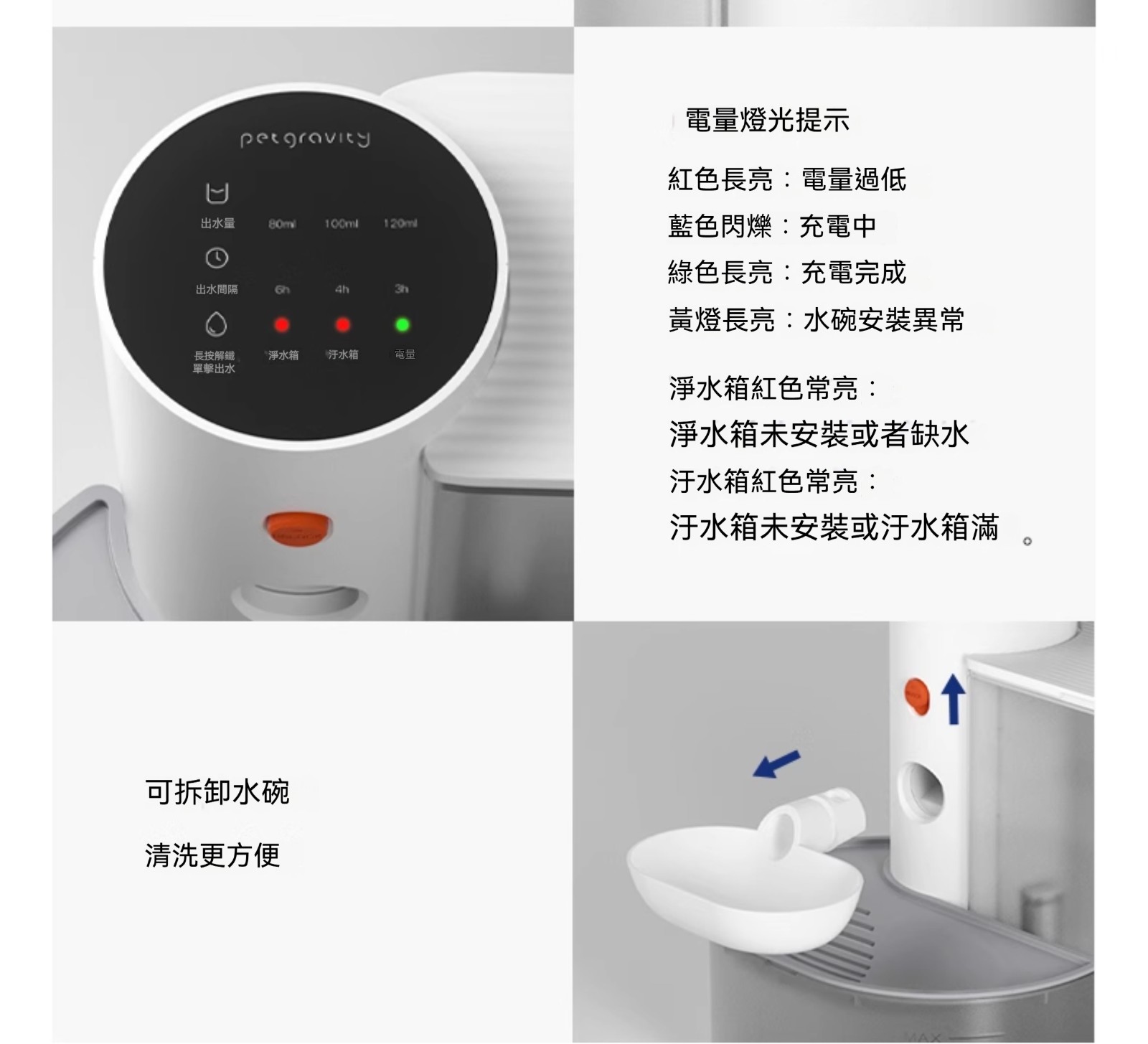 petgravity

出水量 80ml 100ml 120ml

出水間隔 6h 4h 3h

長按解鎖
單擊出水 淨水箱 汙水箱 電量

電量燈光提示

紅色長亮：電量過低

藍色閃爍：充電中

綠色長亮：充電完成

黃燈長亮：水碗安裝異常

淨水箱紅色常亮：

淨水箱未安裝或者缺水

汙水箱紅色常亮：

汙水箱未安裝或汙水箱滿 。

可拆卸水碗

清洗更方便