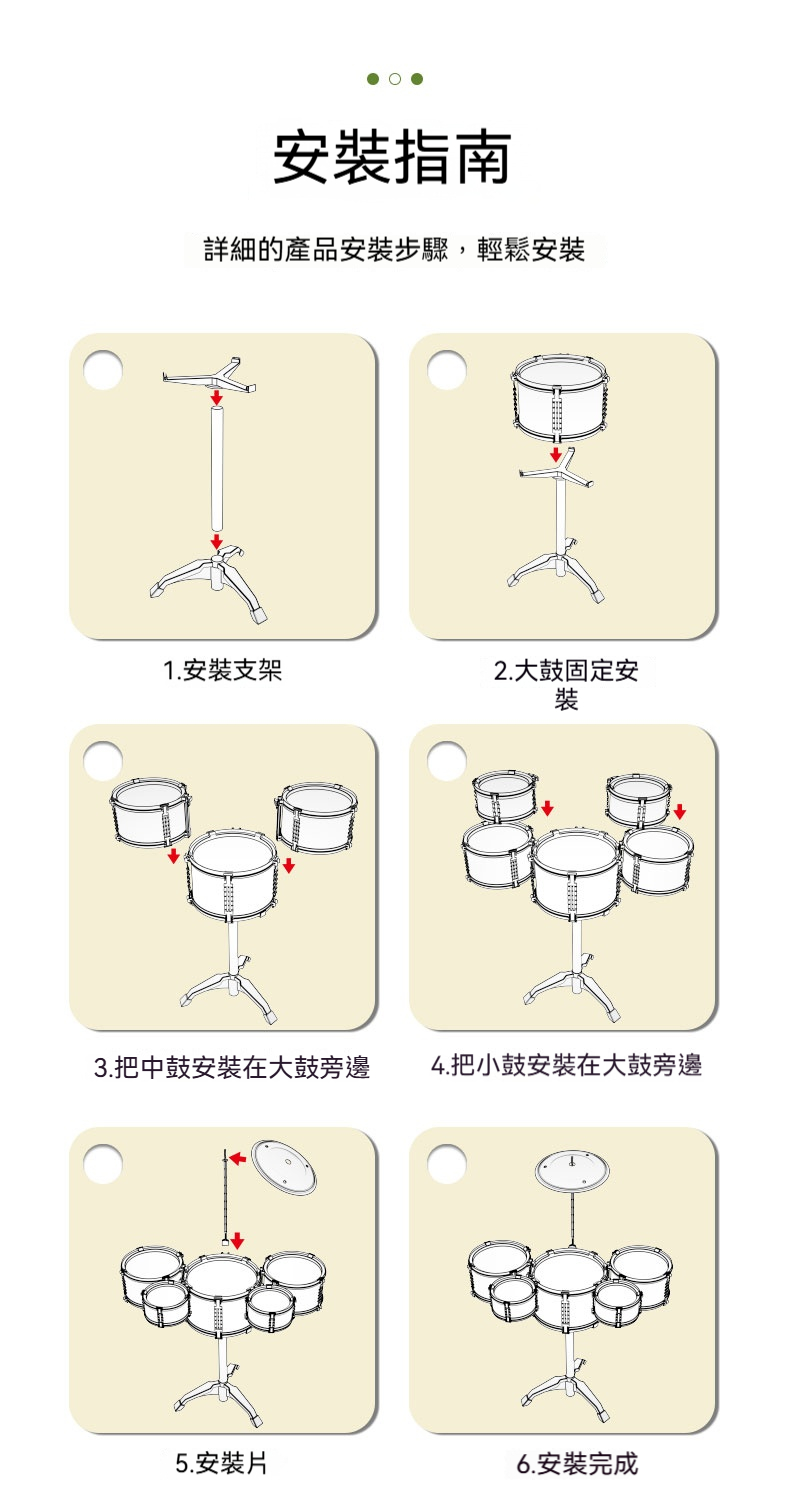 安裝指南

詳細的產品安裝步驟，輕鬆安裝

1.安裝支架

2.大鼓固定安裝

3.把中鼓安裝在大鼓旁邊

4.把小鼓安裝在大鼓旁邊

5.安裝片

6.安裝完成