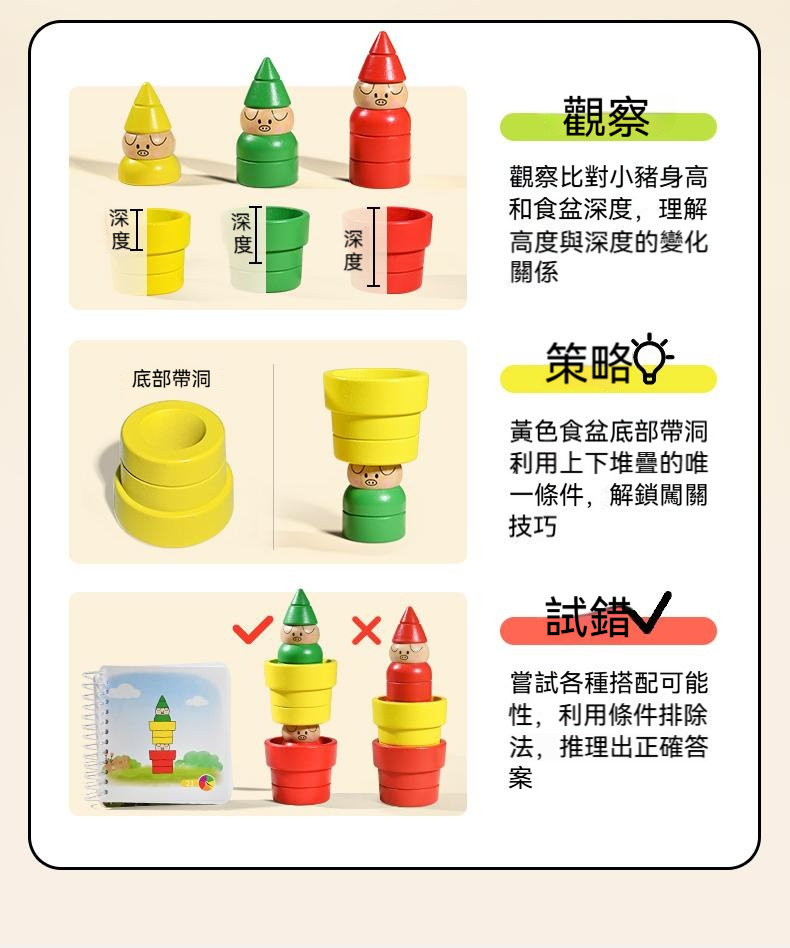 深度

深度

深度

觀察

觀察比對小豬身高和食盆深度，理解高度與深度的變化關係

底部帶洞

策略

黃色食盆底部帶洞利用上下堆疊的唯一條件，解鎖闖關技巧

試錯

嘗試各種搭配可能性，利用條件排除法，推理出正確答案