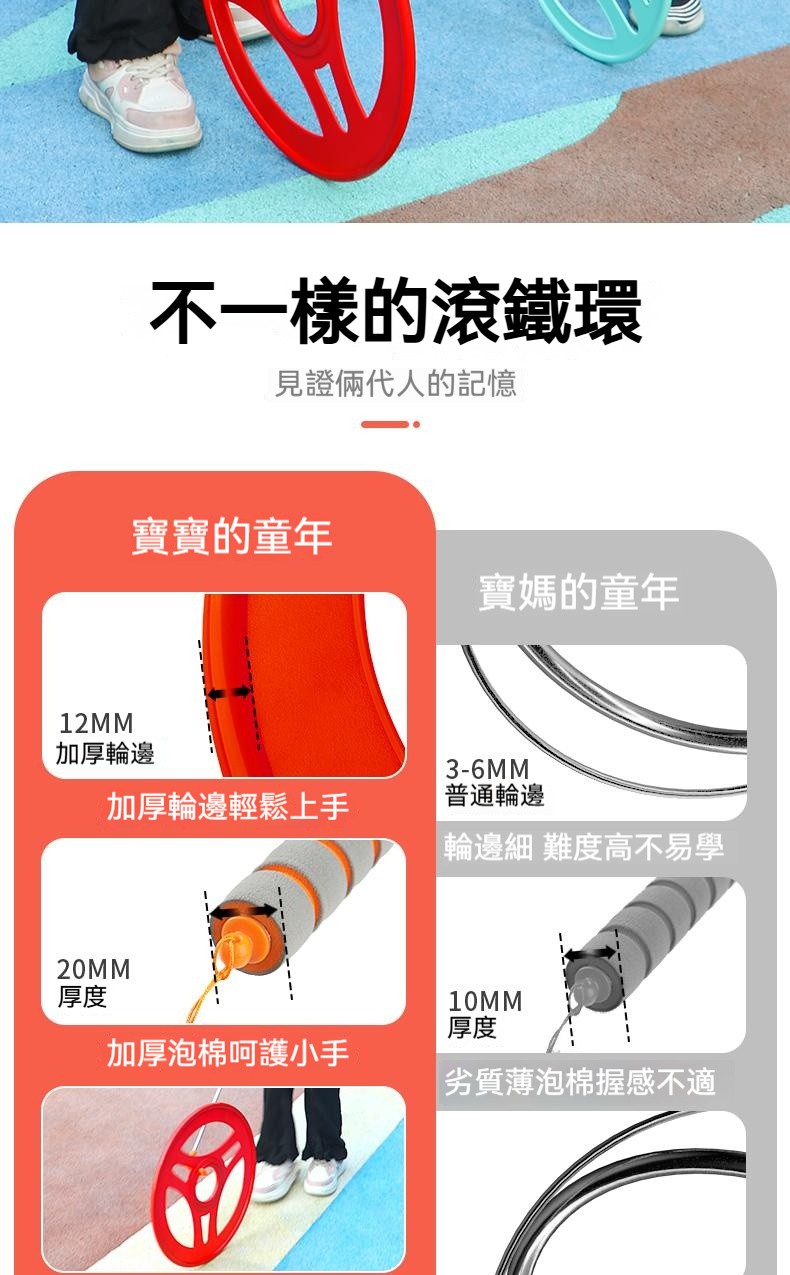 不一樣的滾鐵環

見證倆代人的記憶

寶寶的童年

12MM
加厚輪邊

加厚輪邊輕鬆上手

20MM
厚度

加厚泡棉呵護小手

寶媽的童年

3-6MM
普通輪邊

輪邊細 難度高不易學

10MM
厚度

劣質薄泡棉握感不適