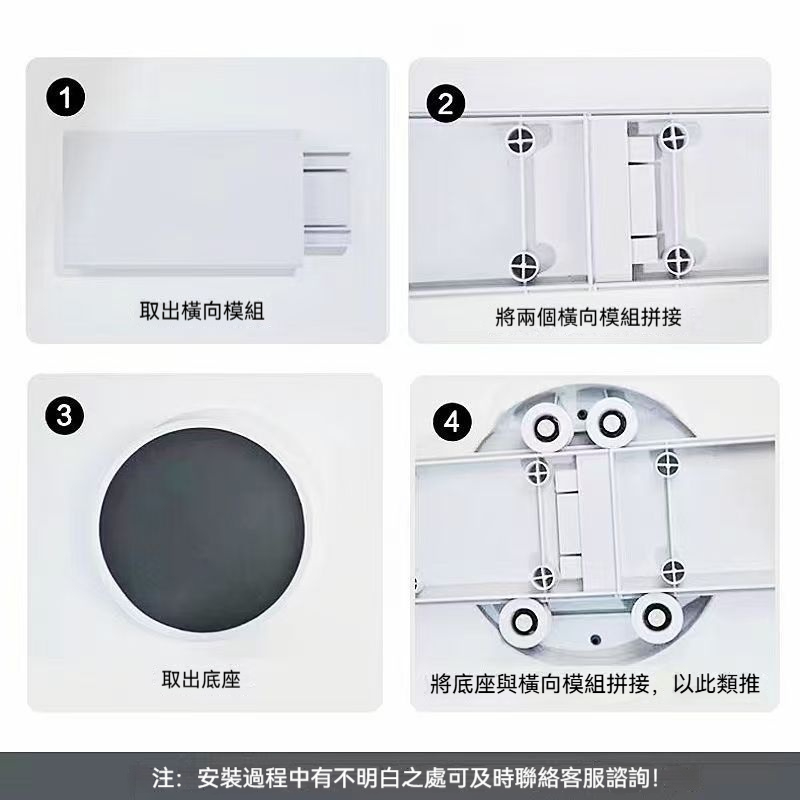 1

取出橫向模組

2

將兩個橫向模組拼接

3

取出底座

4

將底座與橫向模組拼接，以此類推

注：安裝過程中有不明白之處可及時聯絡客服諮詢！