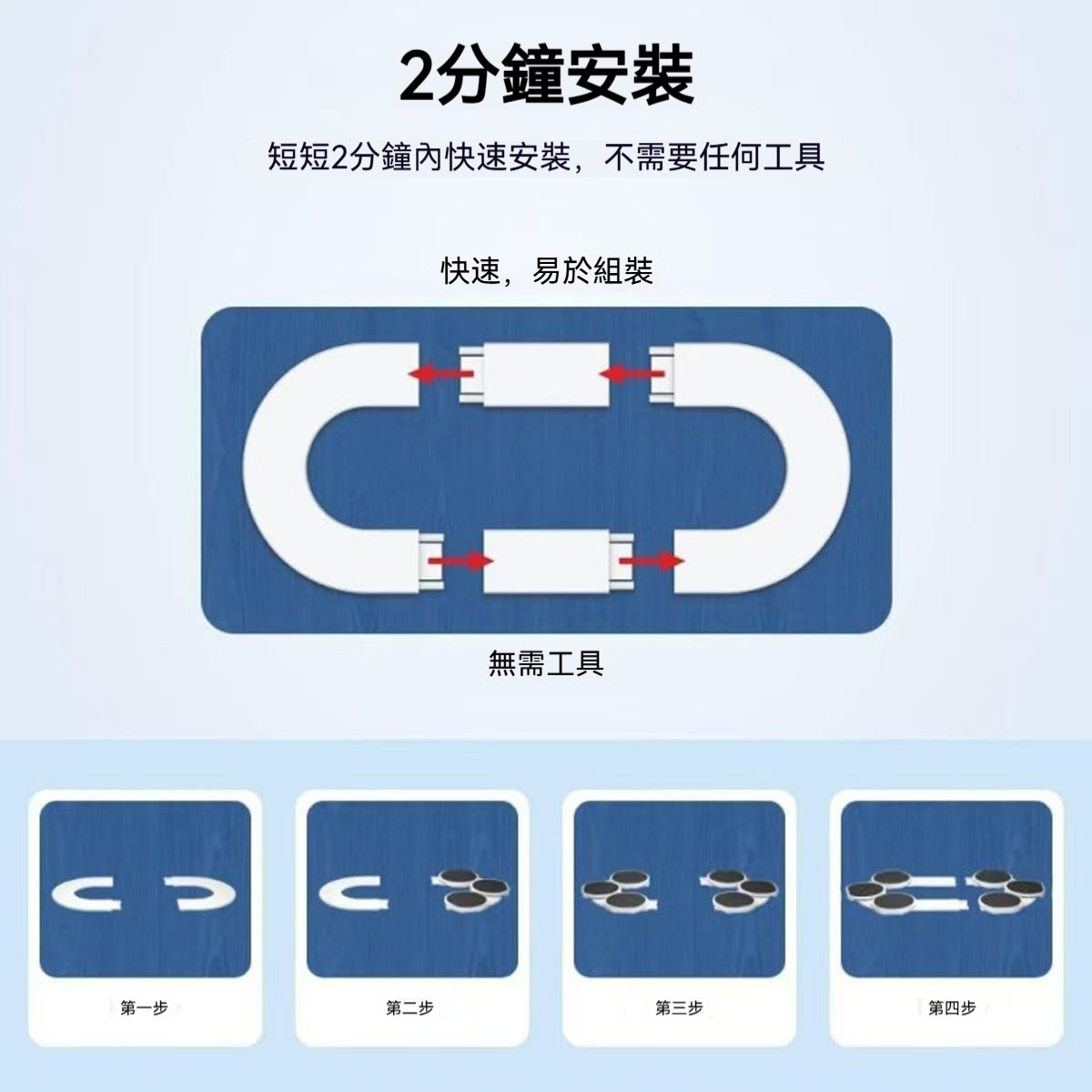 2分鐘安裝

短短2分鐘內快速安裝，不需要任何工具

快速，易於組裝

無需工具

第一步

第二步

第三步

第四步