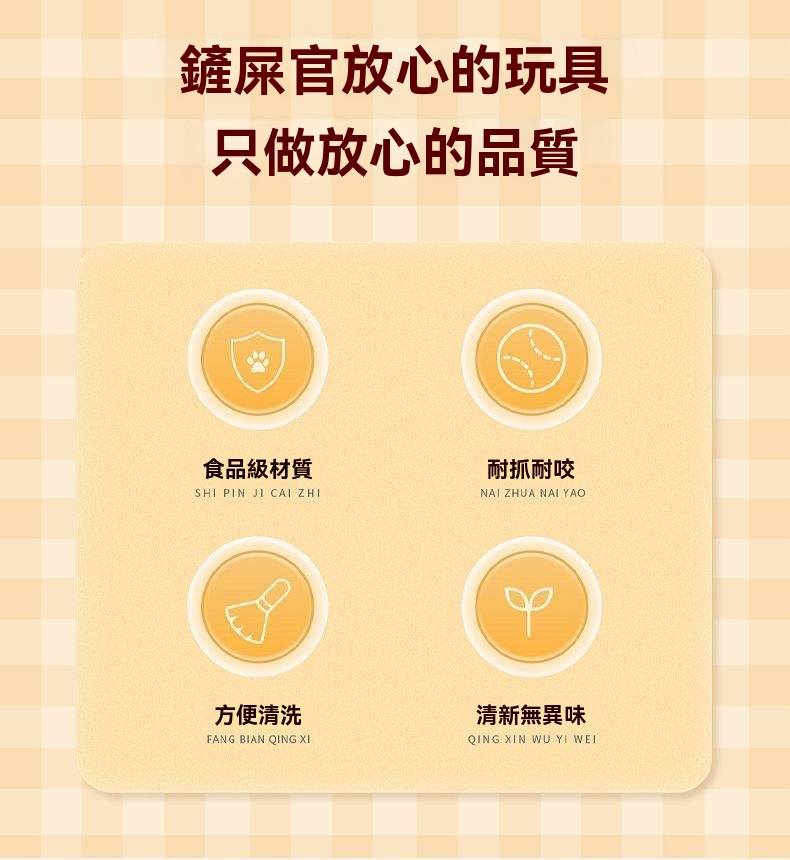 鏟屎官放心的玩具
只做放心的品質

食品級材質
SHI PIN JI CAI ZHI

耐抓耐咬
NAI ZHUA NAI YAO

方便清洗
FANG BIAN QING XI

清新無異味
QING XIN WU YI WEI