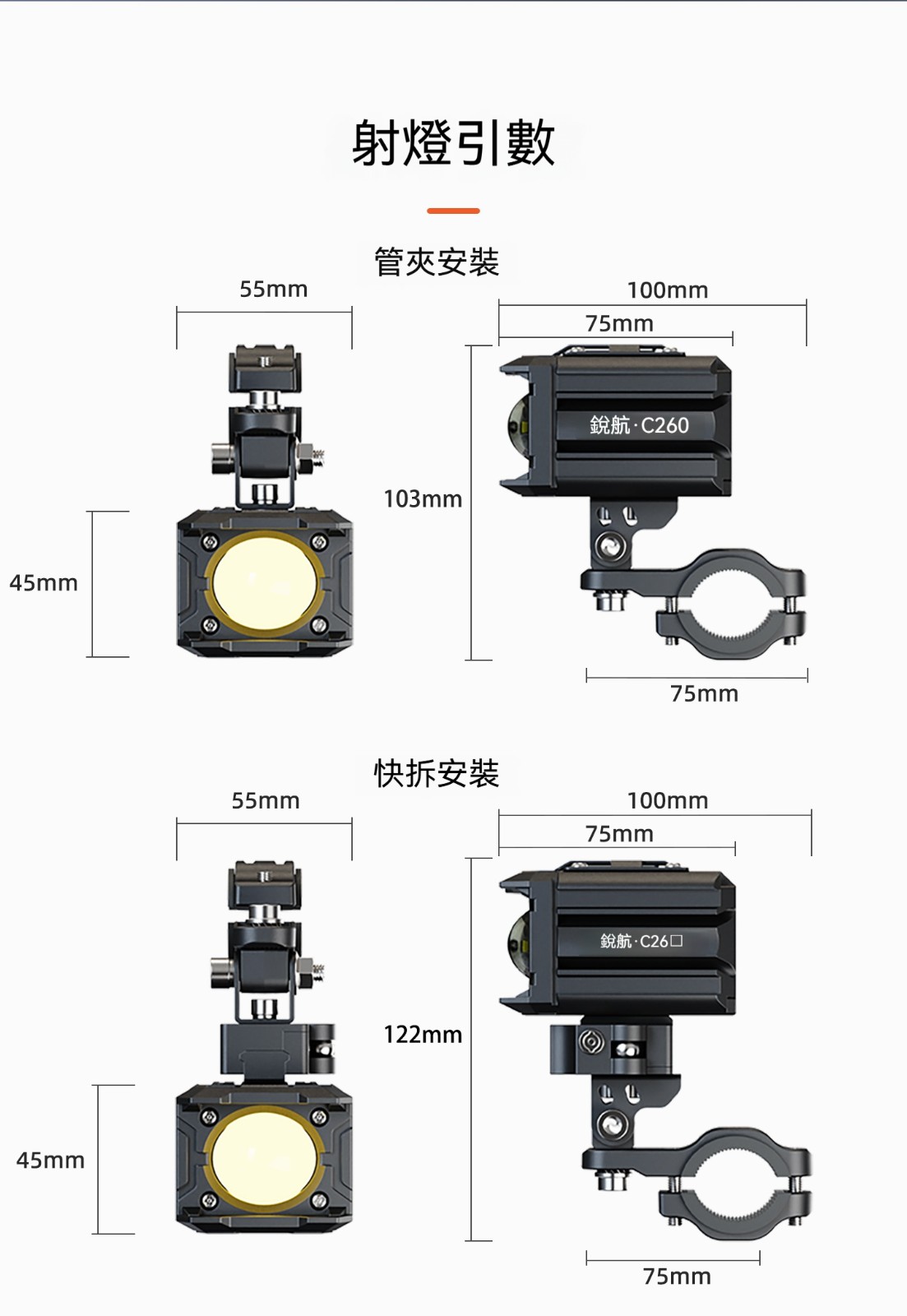 射燈引數

管夾安裝

55mm

100mm

75mm

銳航·C260

103mm

45mm

75mm

快拆安裝

55mm

100mm

75mm

銳航·C26□

122mm

45mm

75mm