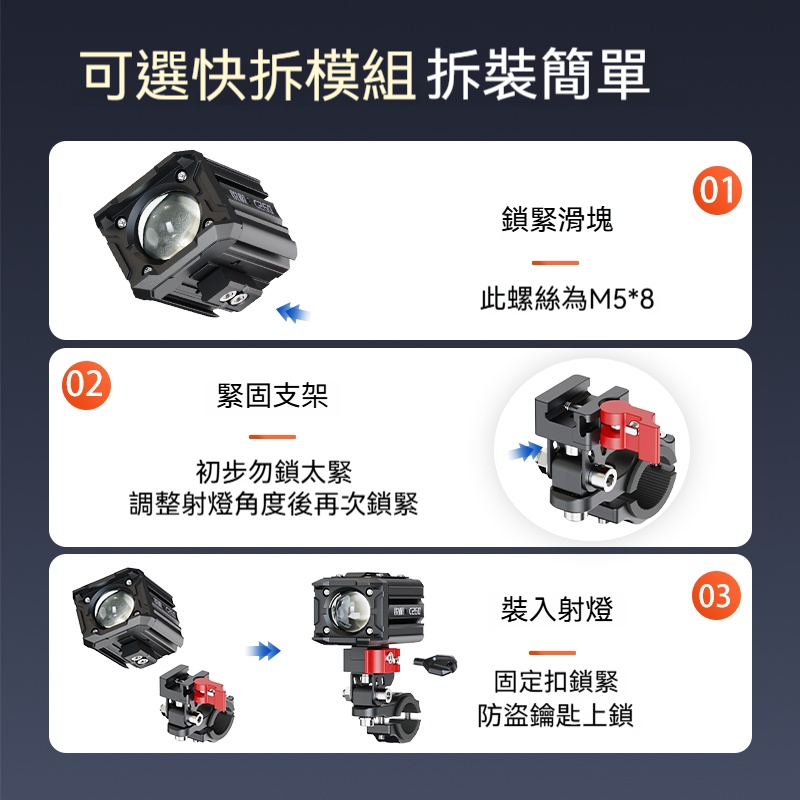 可選快拆模組 拆裝簡單

01

鎖緊滑塊

此螺絲為M5*8

02

緊固支架

初步勿鎖太緊
調整射燈角度後再次鎖緊

03

裝入射燈

固定扣鎖緊
防盜鑰匙上鎖