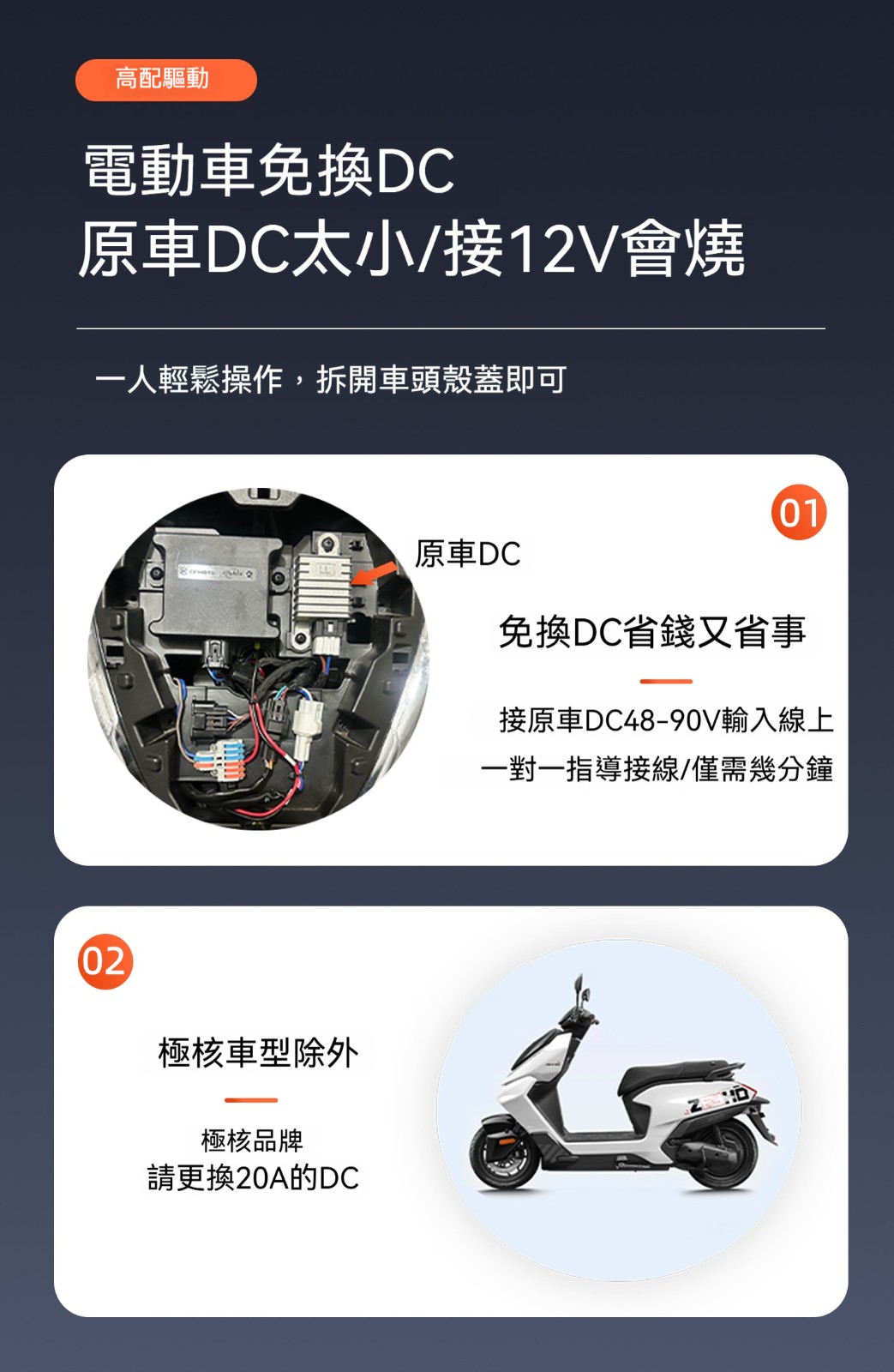 高配驅動

電動車免換DC
原車DC太小/接12V會燒

一人輕鬆操作，拆開車頭殼蓋即可

01

原車DC

免換DC省錢又省事

接原車DC48-90V輸入線上
一對一指導接線/僅需幾分鐘

02

極核車型除外

極核品牌
請更換20A的DC