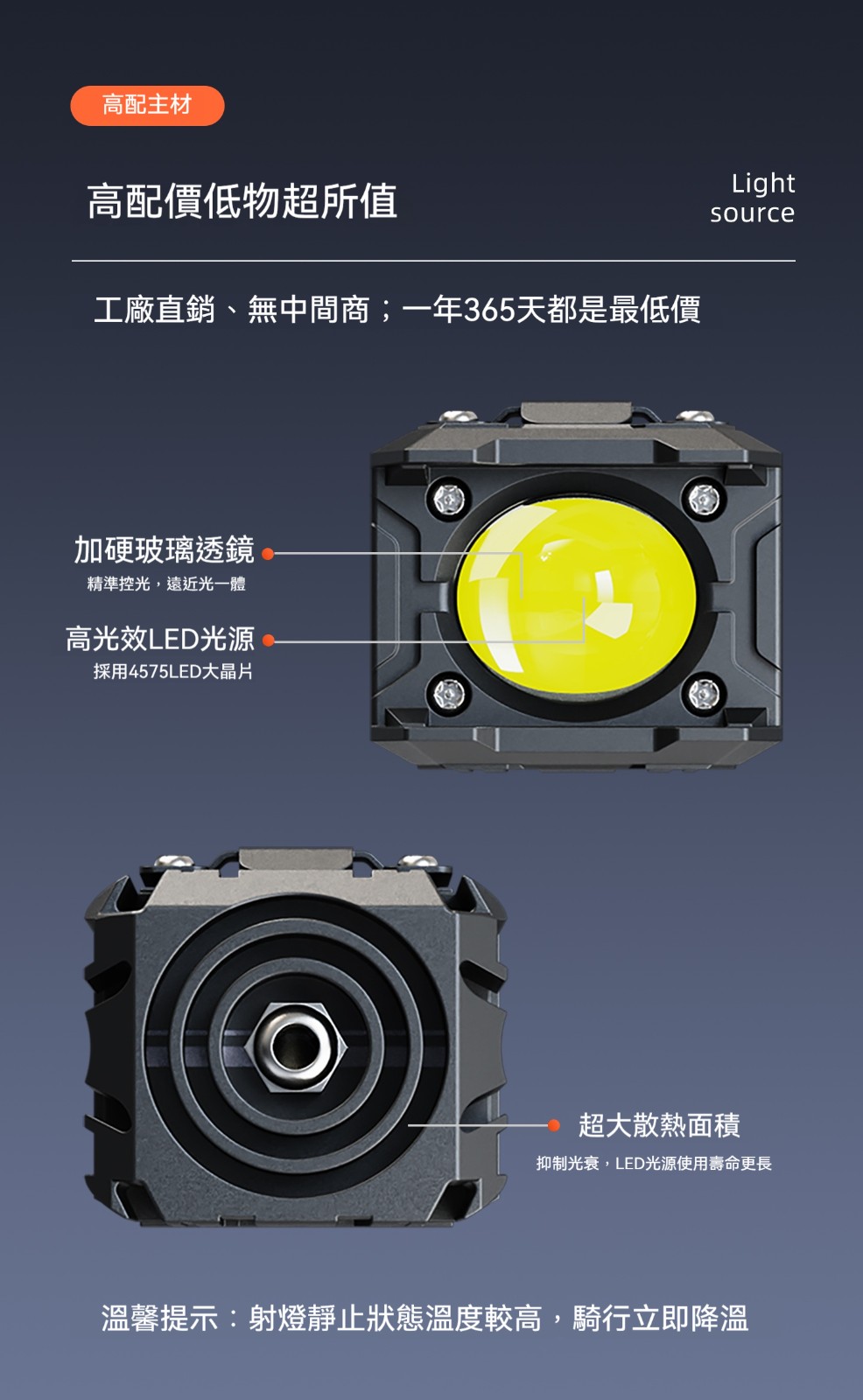 高配主材

高配價低物超所值

Light source

工廠直銷、無中間商；一年365天都是最低價

加硬玻璃透鏡
精準控光，遠近光一體

高光效LED光源
採用4575LED大晶片

超大散熱面積
抑制光衰，LED光源使用壽命更長

溫馨提示：射燈靜止狀態溫度較高，騎行立即降溫