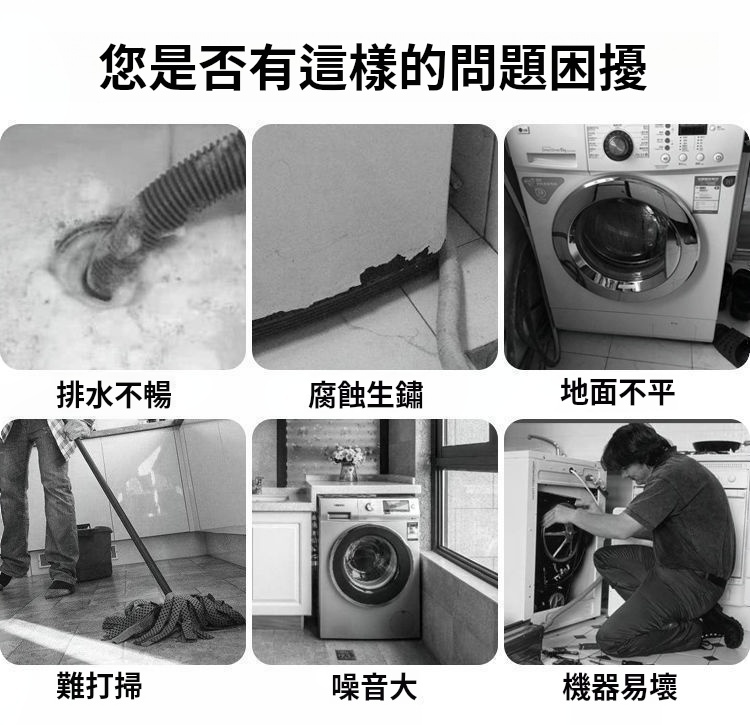 您是否有這樣的問題困擾

排水不暢

腐蝕生鏽

地面不平

難打掃

噪音大

機器易壞