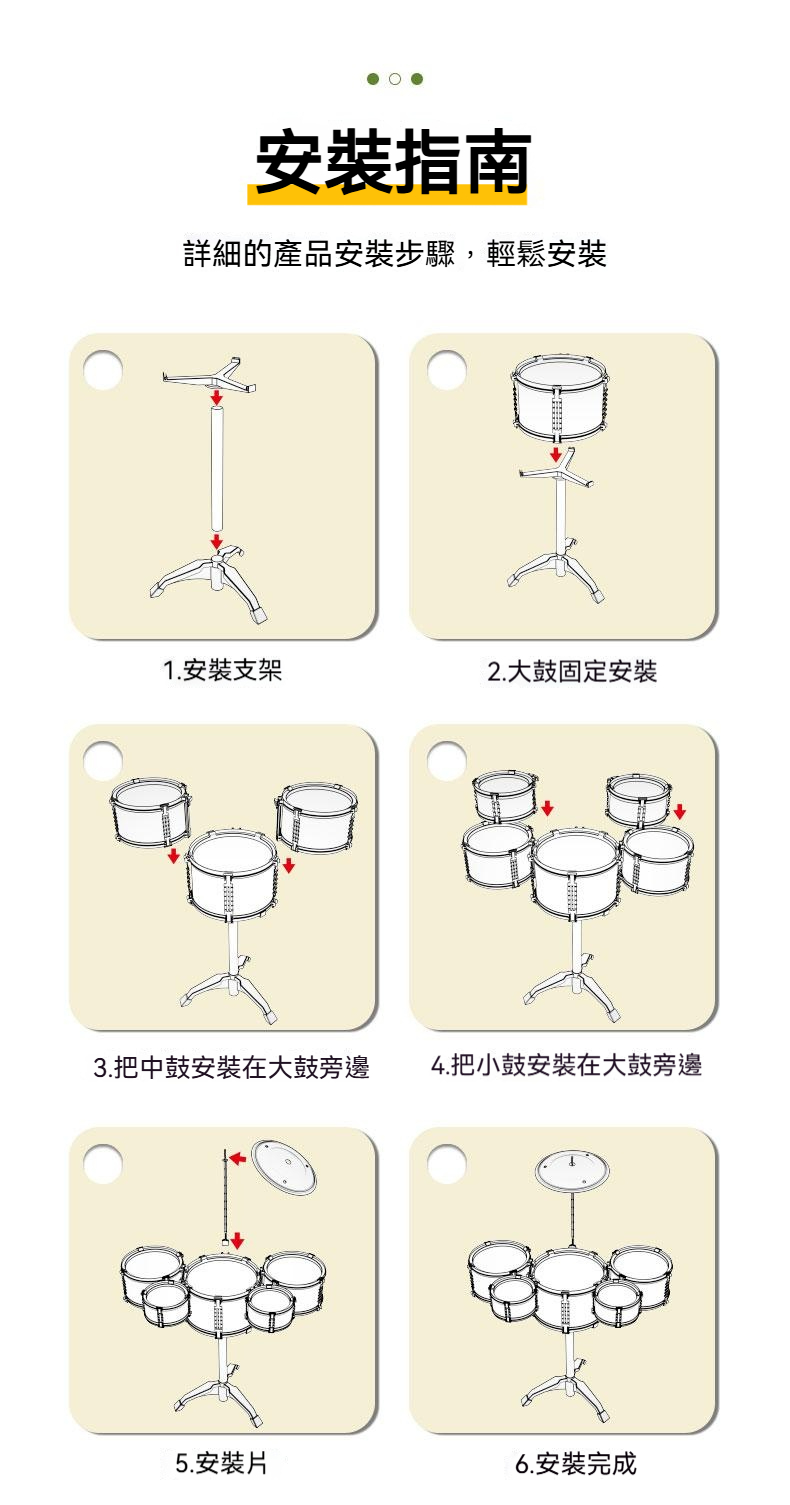 安裝指南

詳細的產品安裝步驟，輕鬆安裝

1.安裝支架

2.大鼓固定安裝

3.把中鼓安裝在大鼓旁邊

4.把小鼓安裝在大鼓旁邊

5.安裝片

6.安裝完成