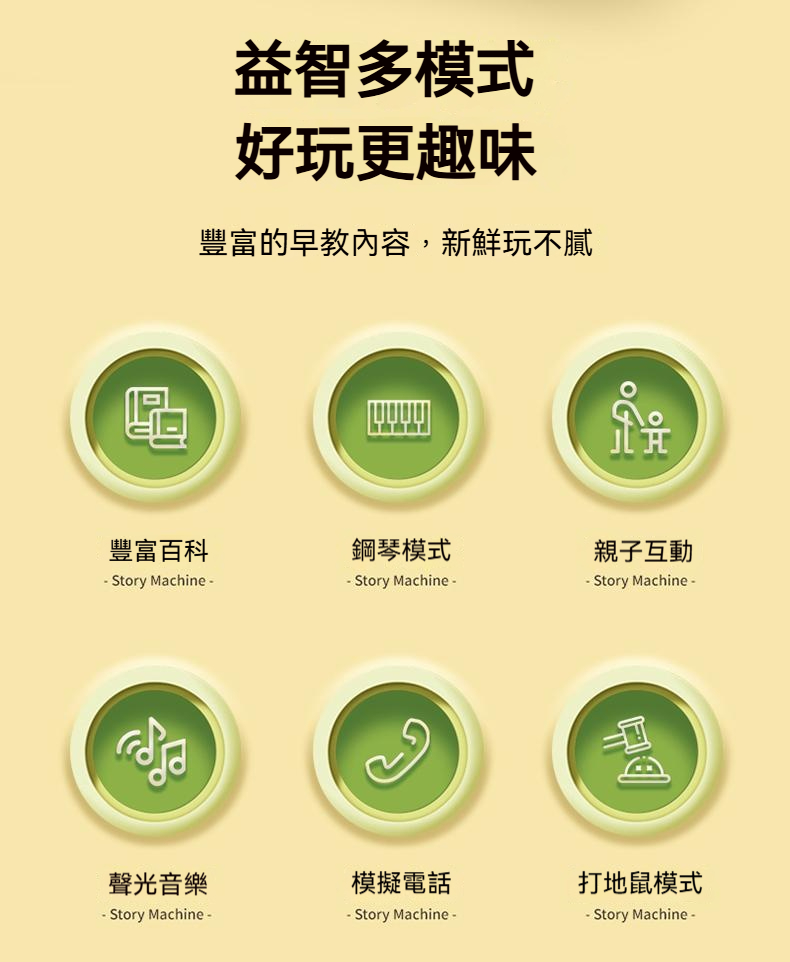 益智多模式
好玩更趣味

豐富的早教內容，新鮮玩不膩

豐富百科
- Story Machine -

鋼琴模式
- Story Machine -

親子互動
- Story Machine -

聲光音樂
- Story Machine -

模擬電話
- Story Machine -

打地鼠模式
- Story Machine -