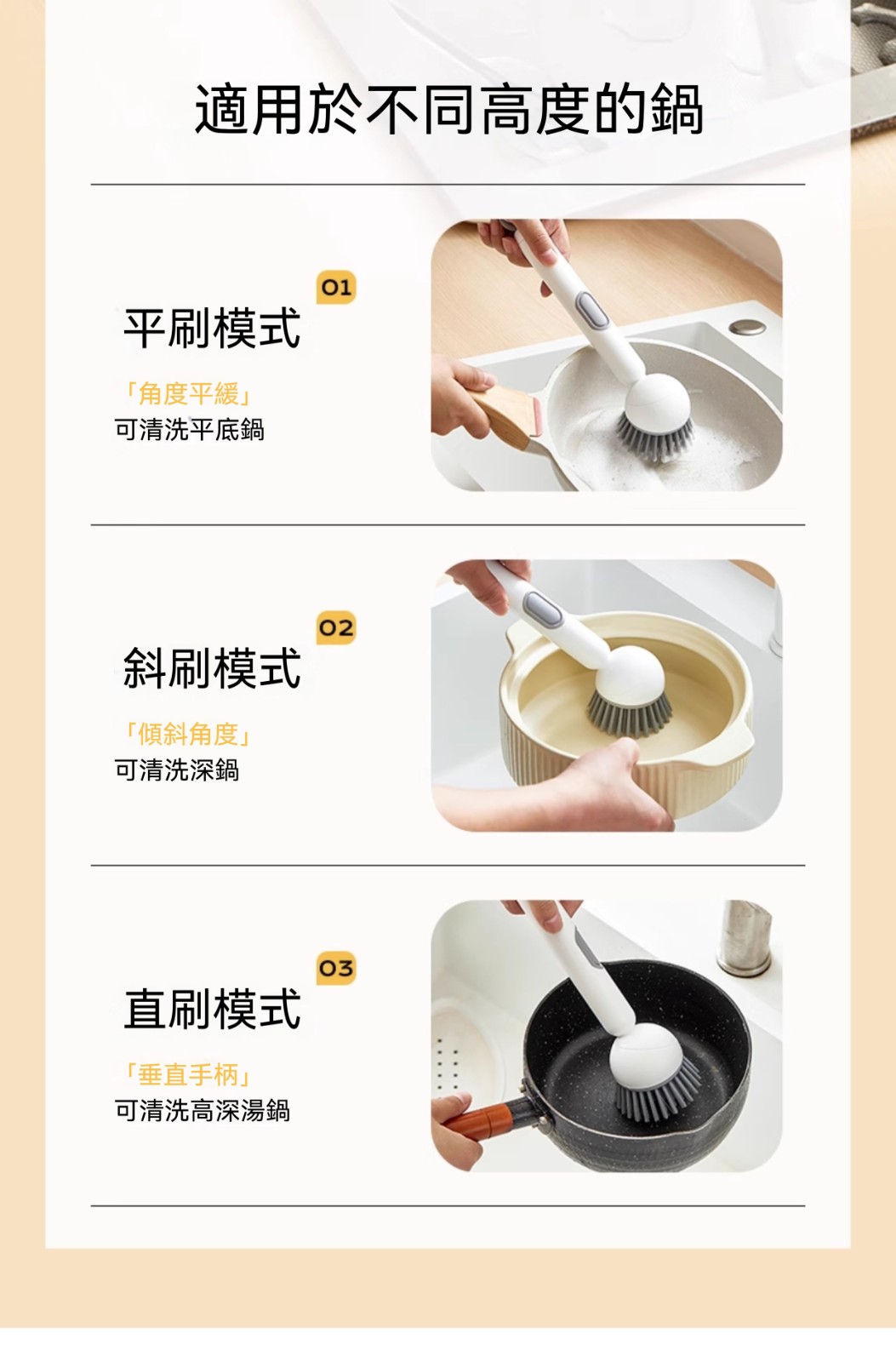 適用於不同高度的鍋

01
平刷模式
「角度平緩」
可清洗平底鍋

02
斜刷模式
「傾斜角度」
可清洗深鍋

03
直刷模式
「垂直手柄」
可清洗高深湯鍋