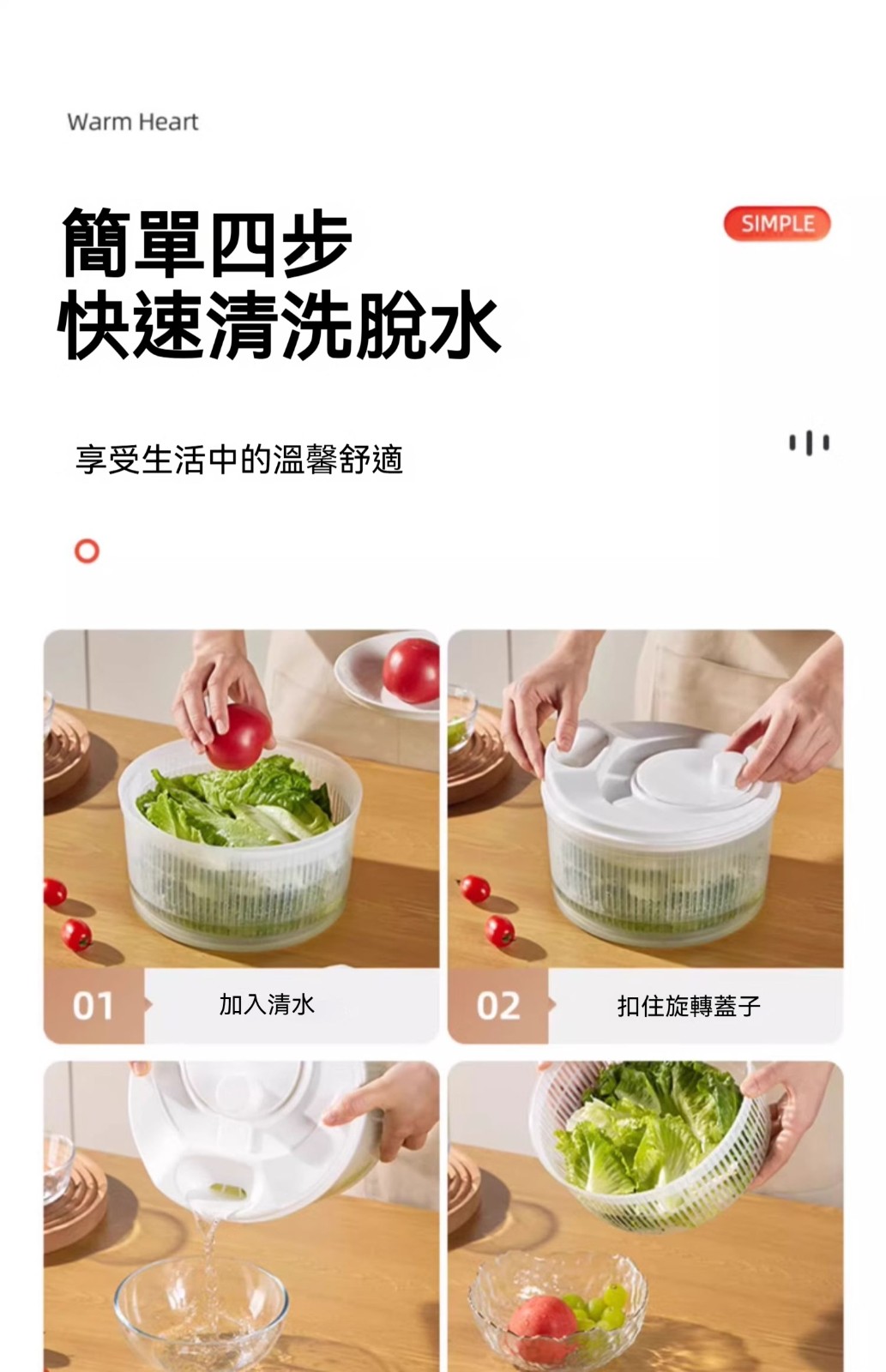 Warm Heart

簡單四步
快速清洗脫水

SIMPLE

享受生活中的溫馨舒適

01 加入清水

02 扣住旋轉蓋子