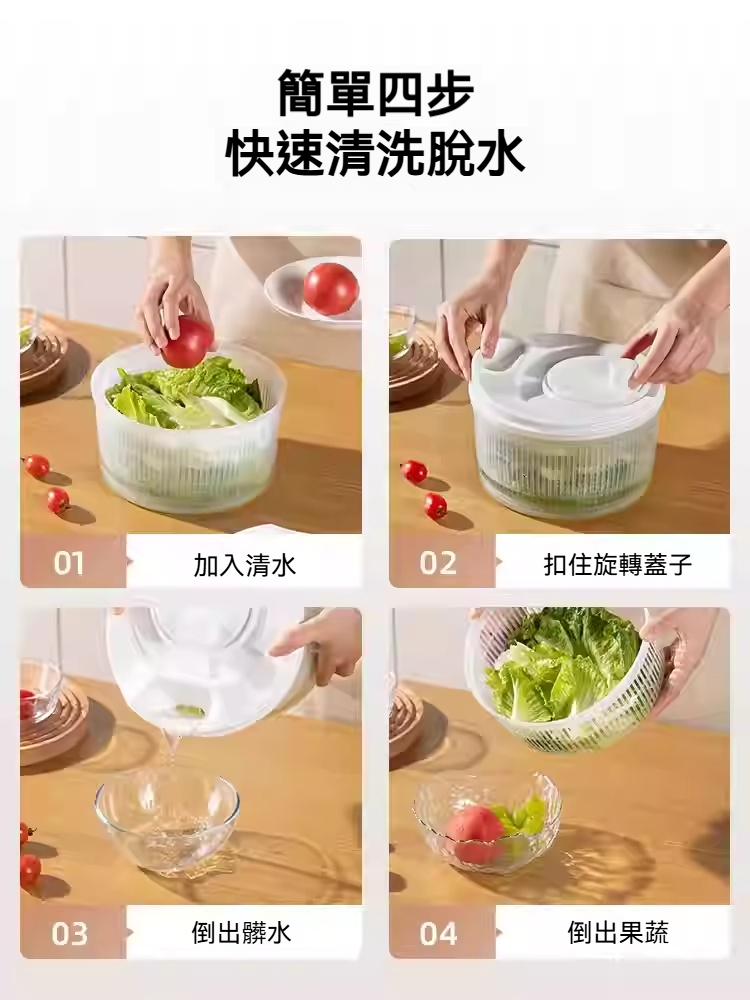 簡單四步
快速清洗脫水

01 加入清水

02 扣住旋轉蓋子

03 倒出髒水

04 倒出果蔬