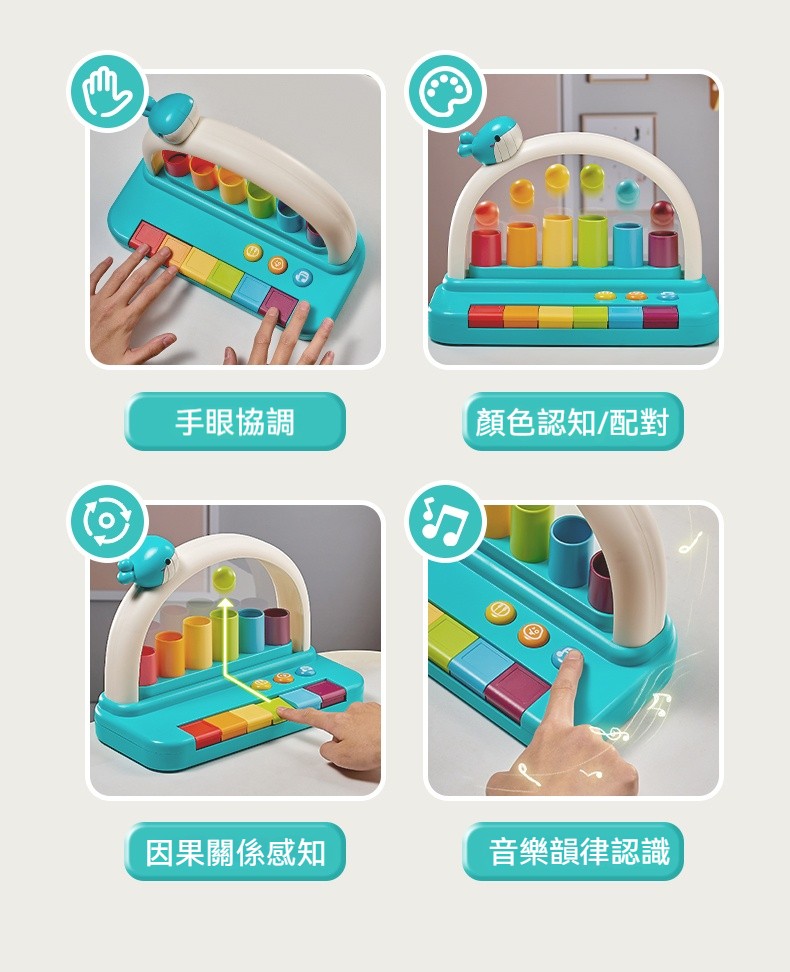 手眼協調

顏色認知/配對

因果關係感知

音樂韻律認識