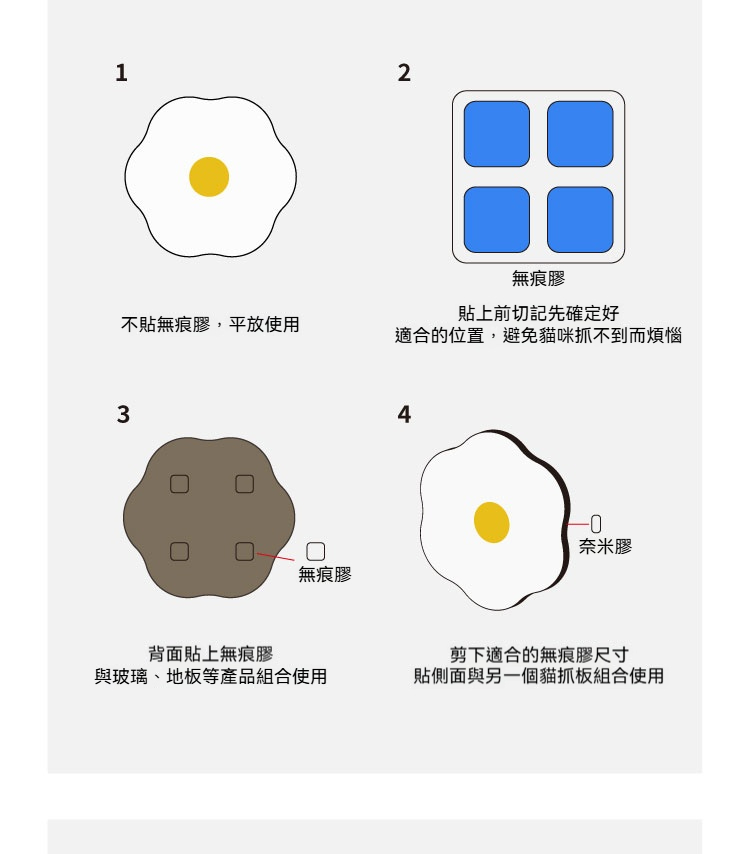 1

不貼無痕膠，平放使用

2

無痕膠

貼上前切記先確定好
適合的位置，避免貓咪抓不到而煩惱

3

無痕膠

背面貼上無痕膠
與玻璃、地板等產品組合使用

4

奈米膠

剪下適合的無痕膠尺寸
貼側面與另一個貓抓板組合使用