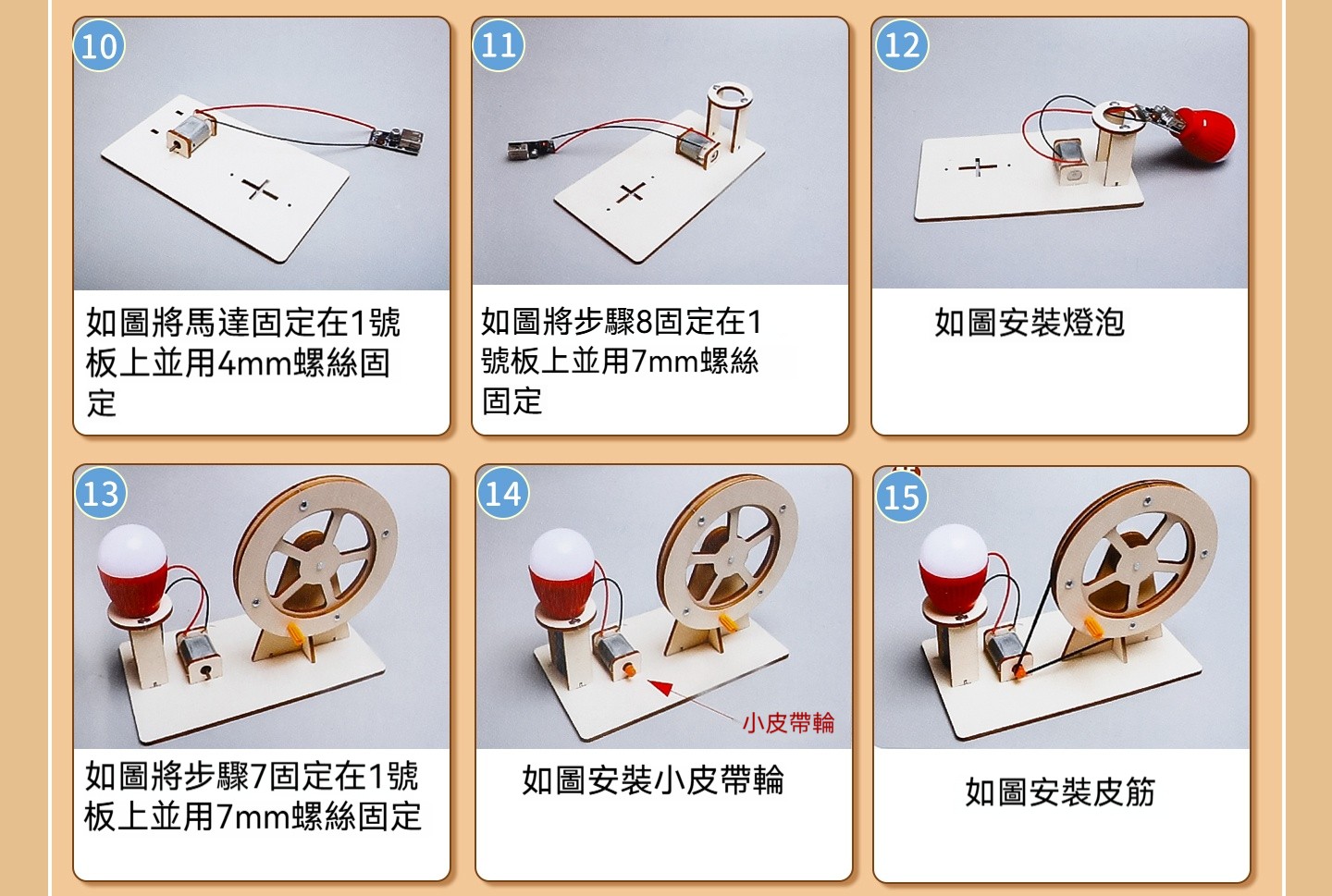 10

如圖將馬達固定在1號板上並用4mm螺絲固定

11

如圖將步驟8固定在1號板上並用7mm螺絲固定

12

如圖安裝燈泡

13

如圖將步驟7固定在1號板上並用7mm螺絲固定

14

小皮帶輪

如圖安裝小皮帶輪

15

如圖安裝皮筋