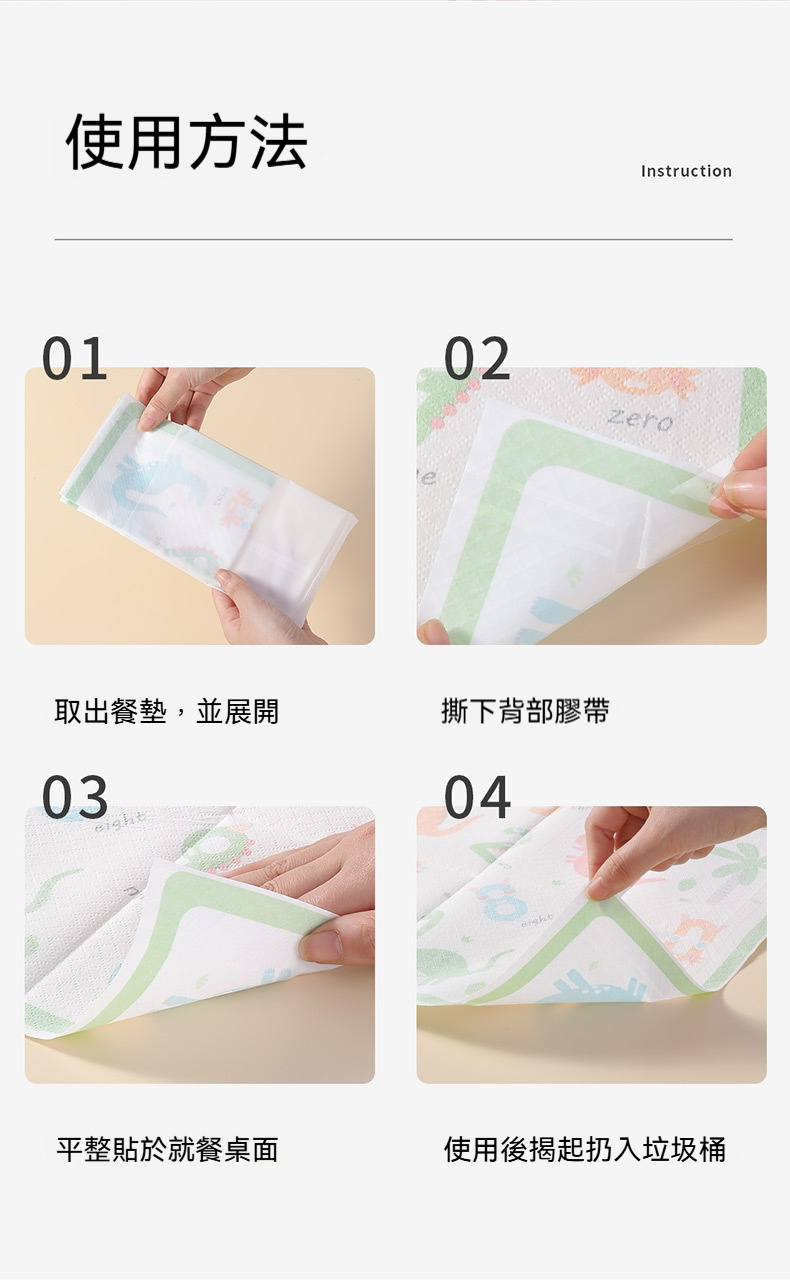 使用方法

Instruction

01

取出餐墊，並展開

02

zero

撕下背部膠帶

03

eight

平整貼於就餐桌面

04

eight

使用後揭起扔入垃圾桶