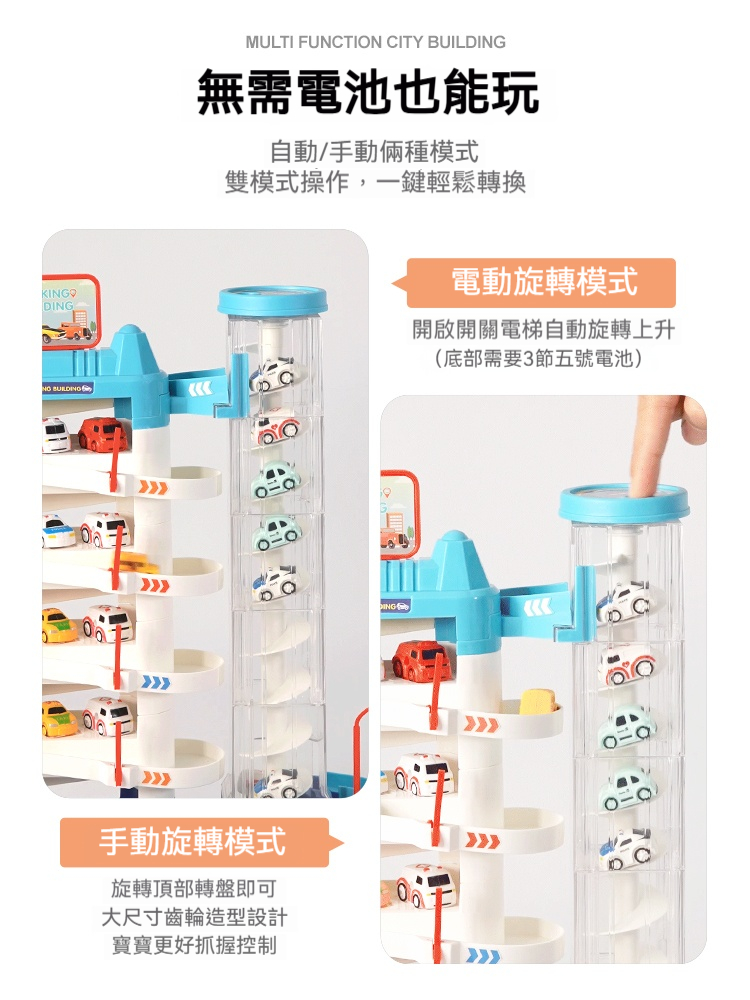 MULTI FUNCTION CITY BUILDING

無需電池也能玩

自動/手動倆種模式
雙模式操作，一鍵輕鬆轉換

KING
DING

NG BUILDING

電動旋轉模式

開啟開關電梯自動旋轉上升
（底部需要3節五號電池）

DING

手動旋轉模式

旋轉頂部轉盤即可
大尺寸齒輪造型設計
寶寶更好抓握控制