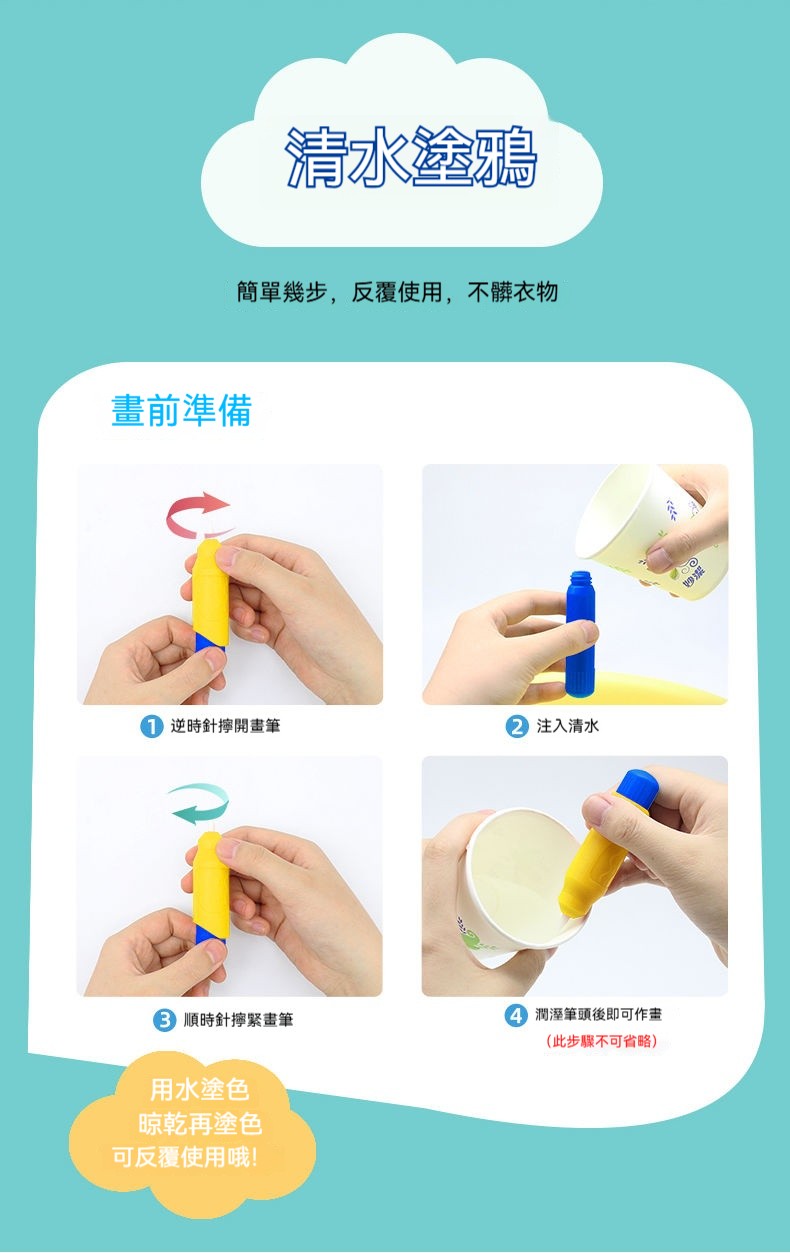 清水塗鴉

簡單幾步，反覆使用，不髒衣物

畫前準備

1 逆時針擰開畫筆

2 注入清水

3 順時針擰緊畫筆

4 潤溼筆頭後即可作畫
（此步驟不可省略）

用水塗色
晾乾再塗色
可反覆使用哦!