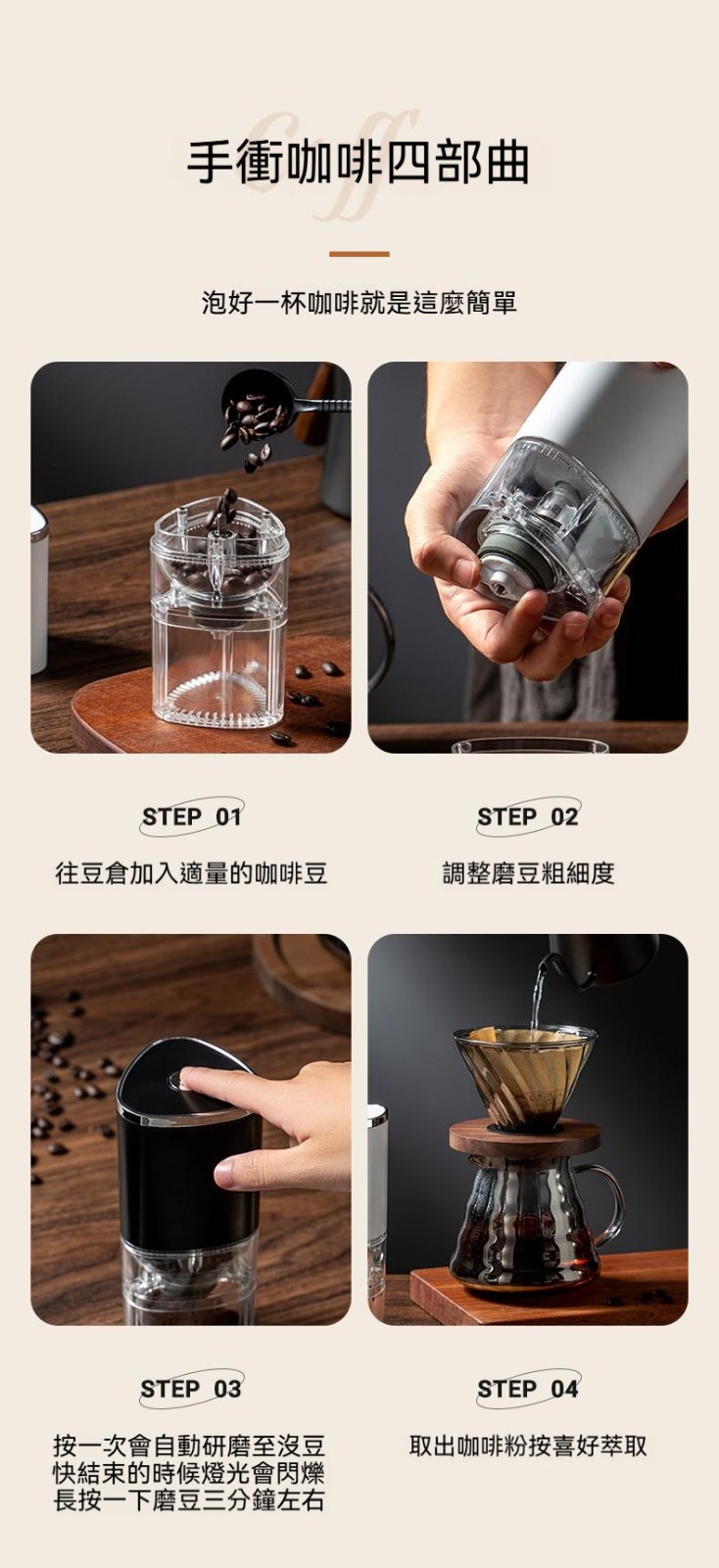 手衝咖啡四部曲

泡好一杯咖啡就是這麼簡單

STEP 01

往豆倉加入適量的咖啡豆

STEP 02

調整磨豆粗細度

STEP 03

按一次會自動研磨至沒豆
快結束的時候燈光會閃爍
長按一下磨豆三分鐘左右

STEP 04

取出咖啡粉按喜好萃取