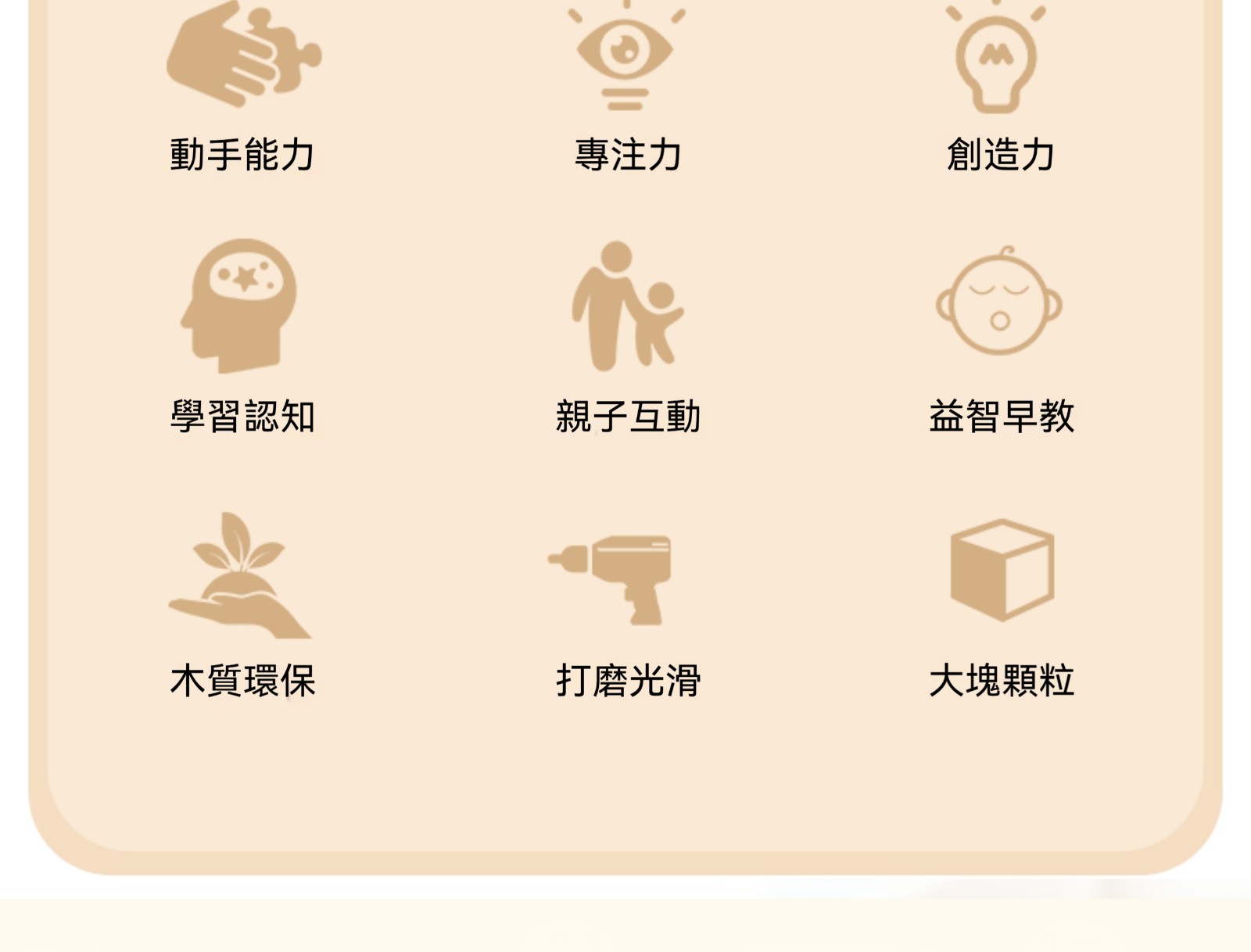 動手能力 專注力 創造力

學習認知 親子互動 益智早教

木質環保 打磨光滑 大塊顆粒