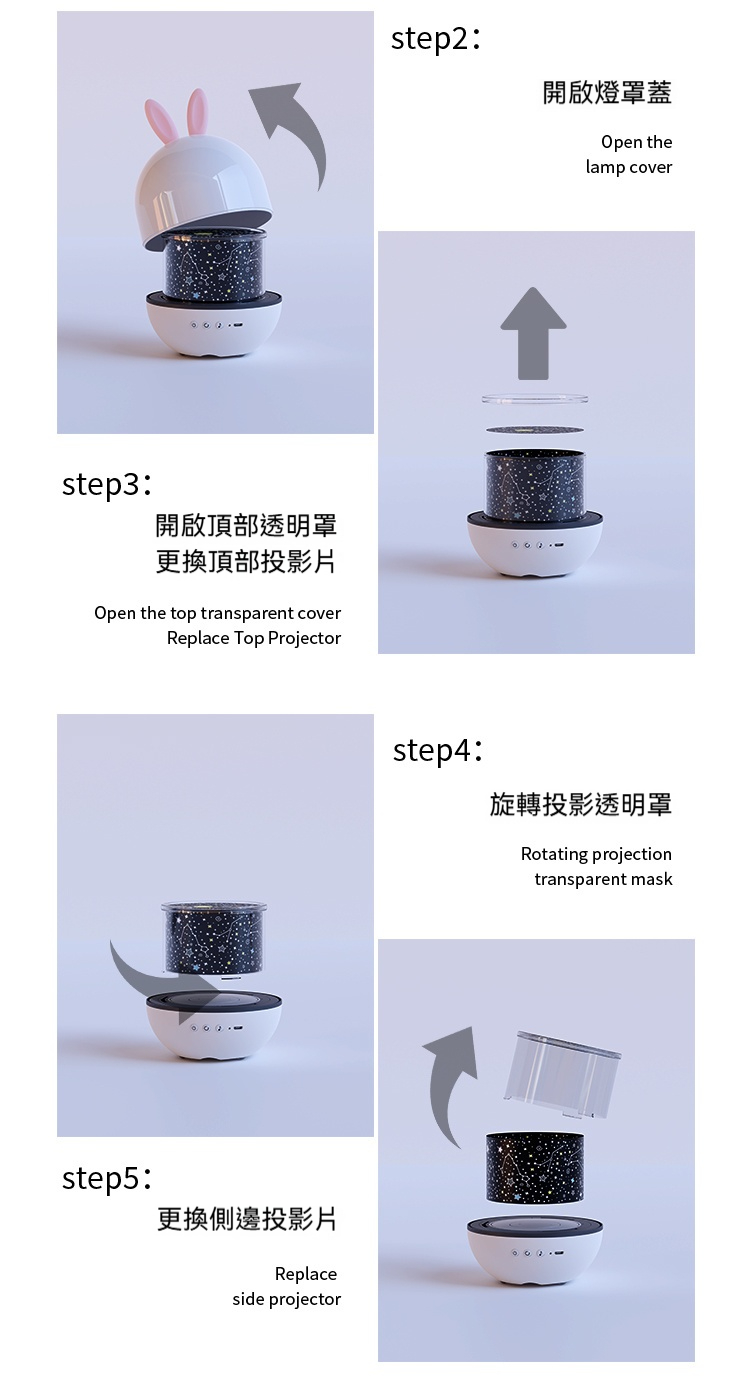 step2:

開啟燈罩蓋

Open the lamp cover

step3:

開啟頂部透明罩
更換頂部投影片

Open the top transparent cover
Replace Top Projector

step4:

旋轉投影透明罩

Rotating projection transparent mask

step5:

更換側邊投影片

Replace side projector