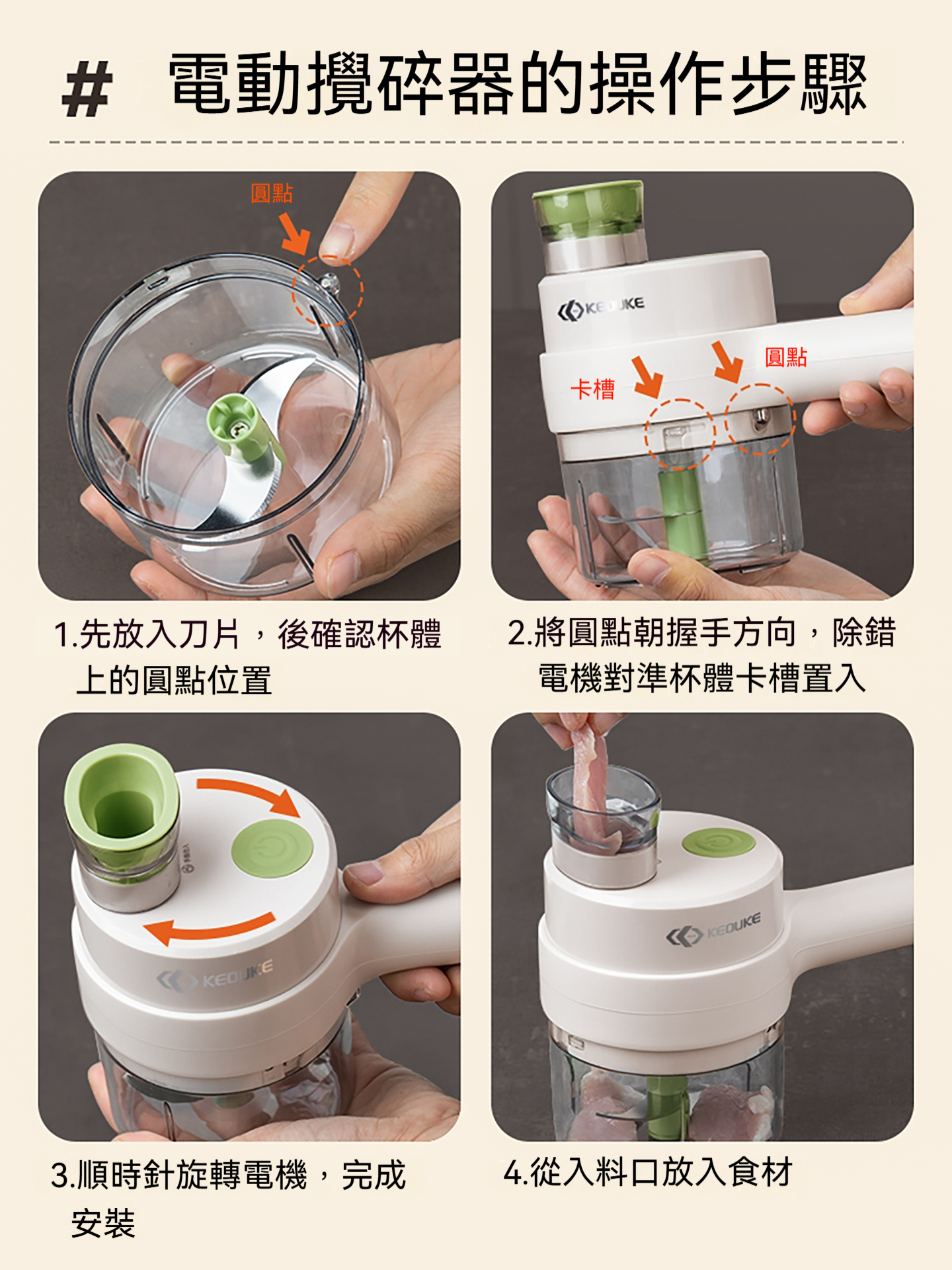 # 電動攪碎器的操作步驟

圓點

1.先放入刀片，後確認杯體上的圓點位置

KEOUKE

卡槽

圓點

2.將圓點朝握手方向，除錯電機對準杯體卡槽置入

KEOUKE

3.順時針旋轉電機，完成安裝

KEOUKE

4.從入料口放入食材